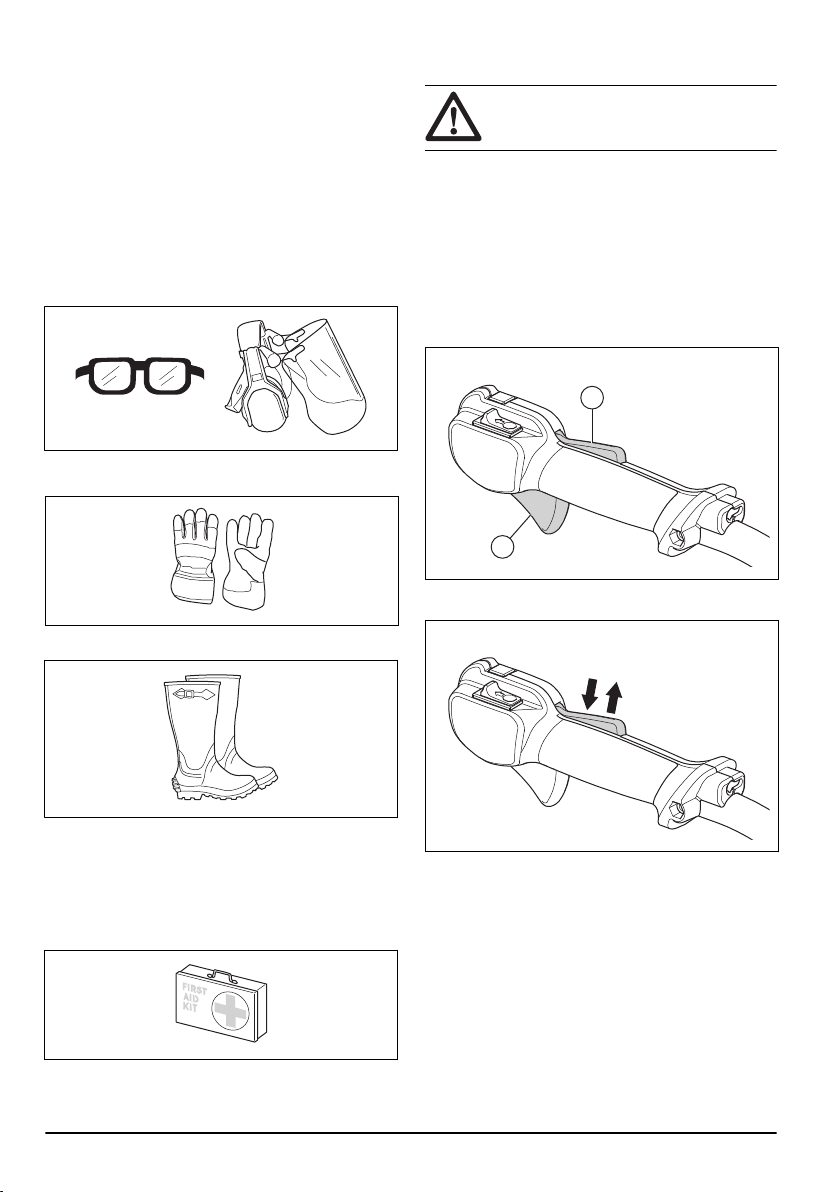 FIRST
AID
KIT