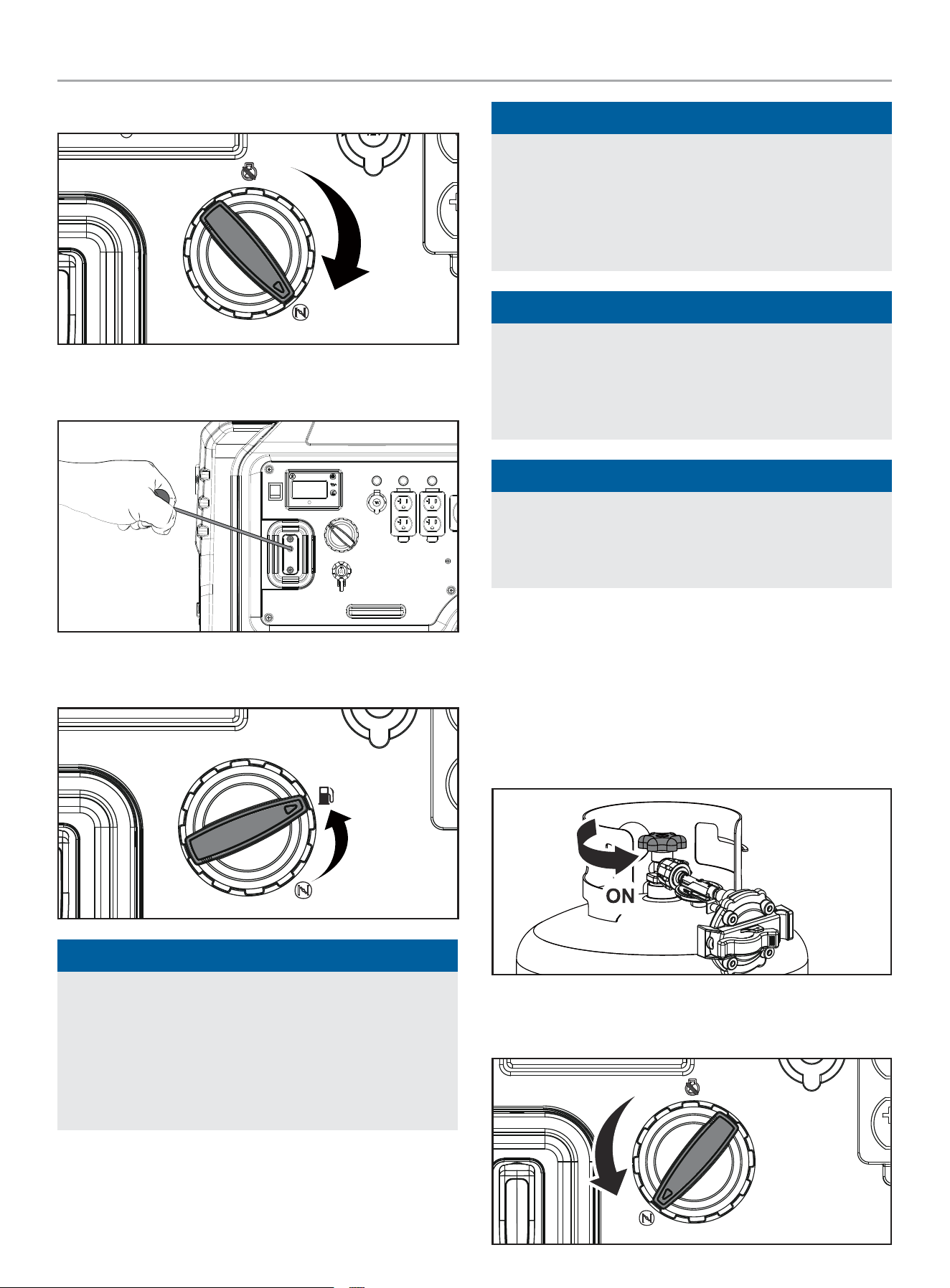 ON