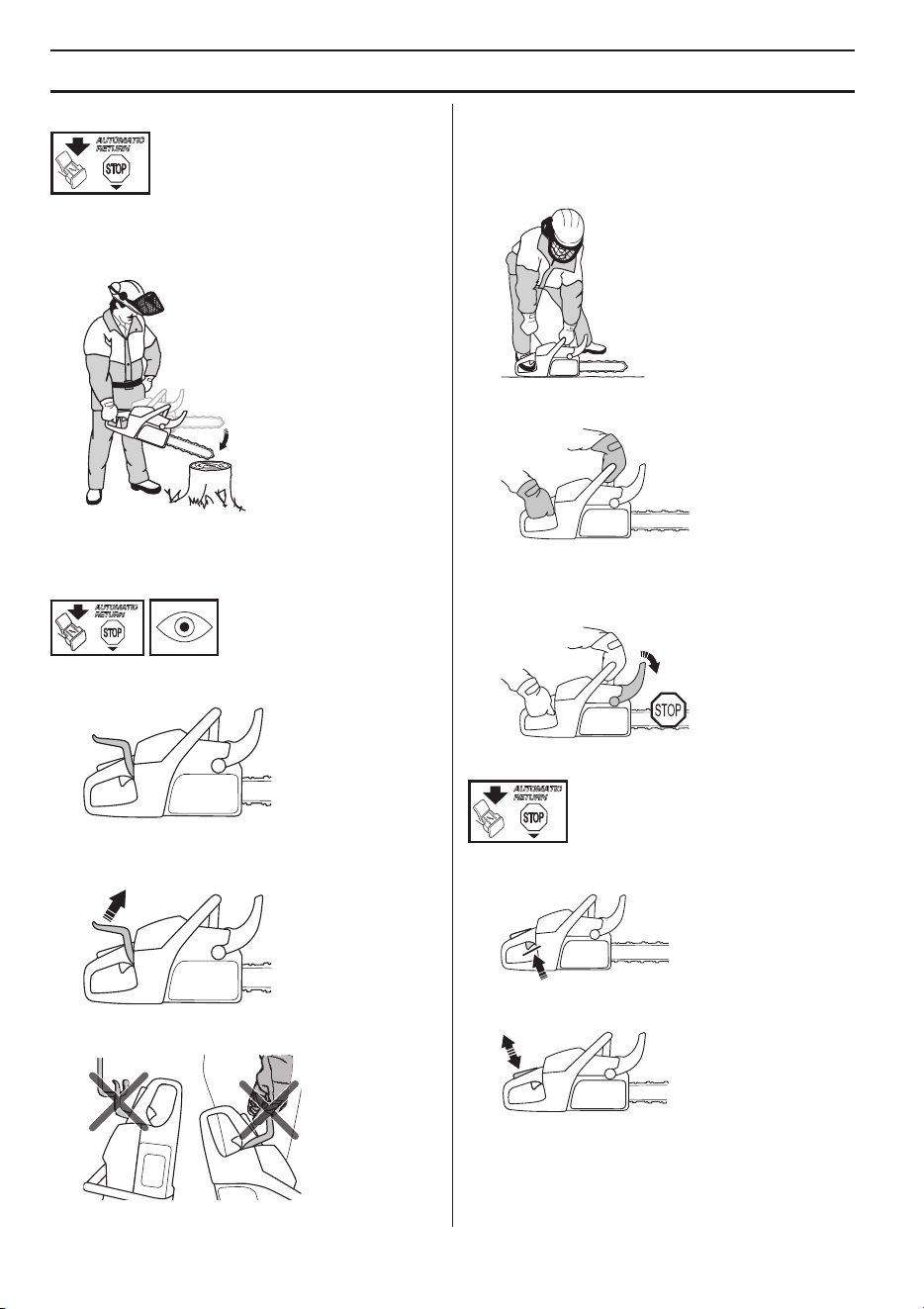 AUTOMATIC RETURN
STOP

AUTOMATIC RETURN
STOP

STOP

AUTOMATIC RETURN
STOP