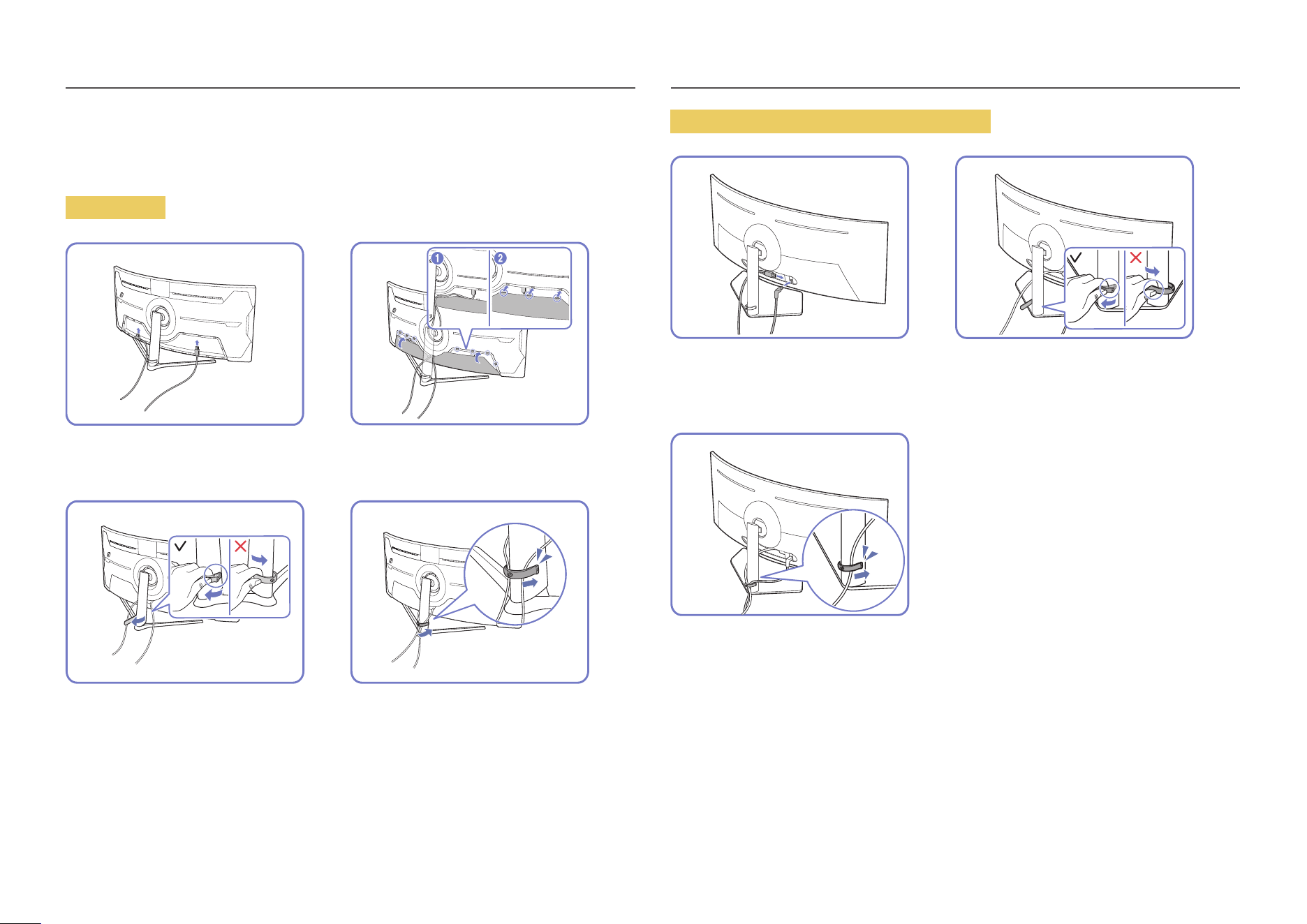 1

2