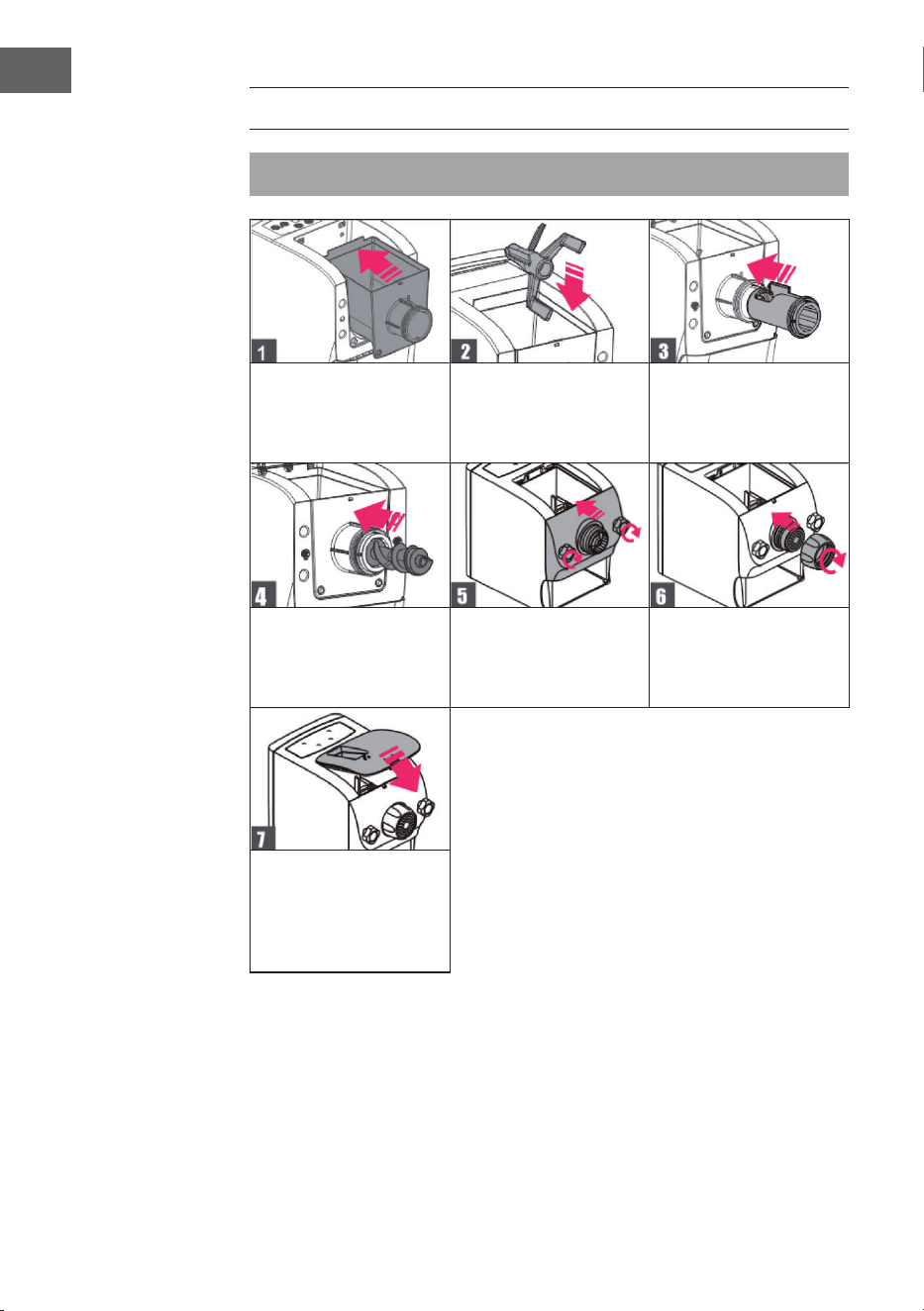 1

2

3

4

5

6

7