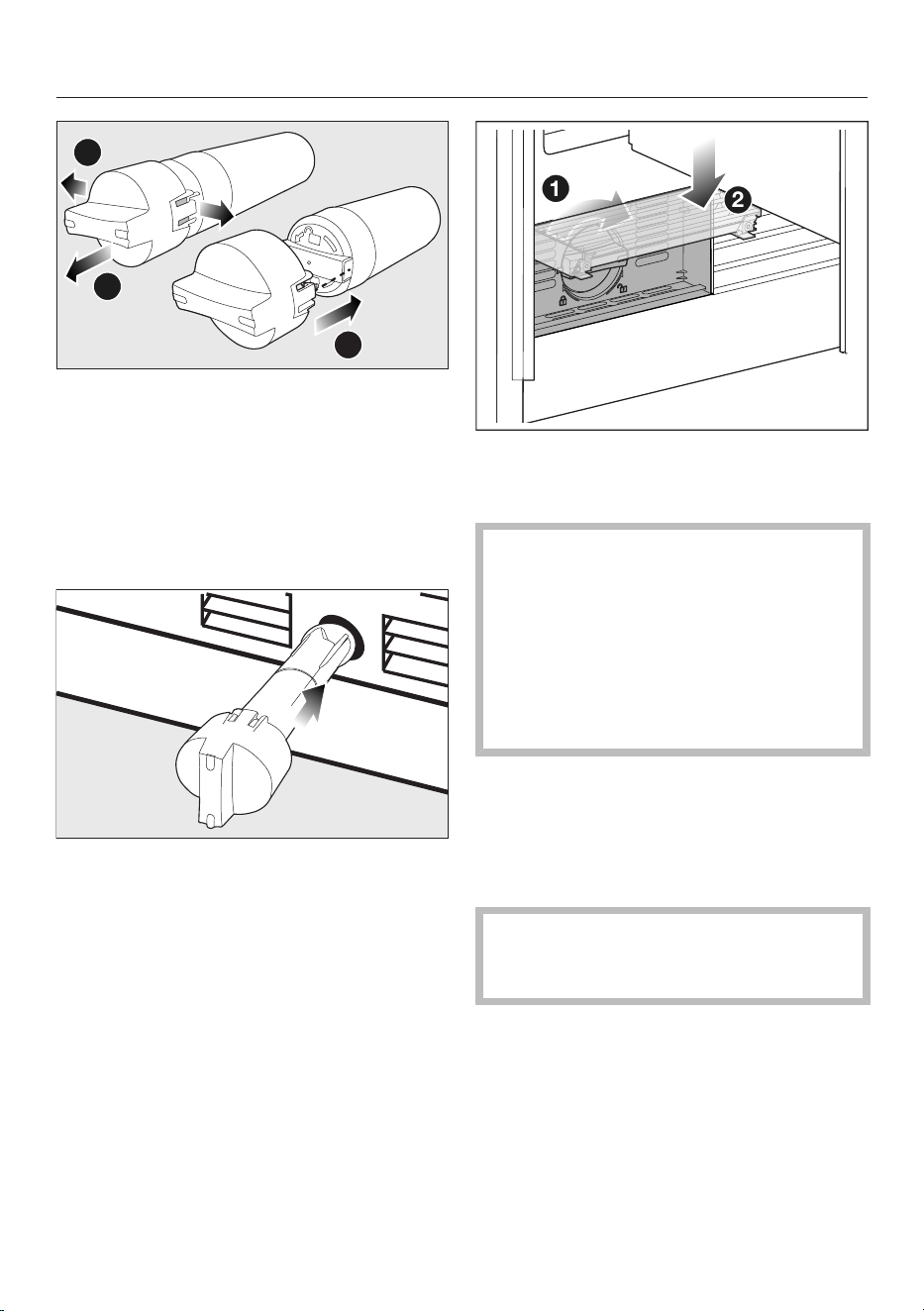 1

2