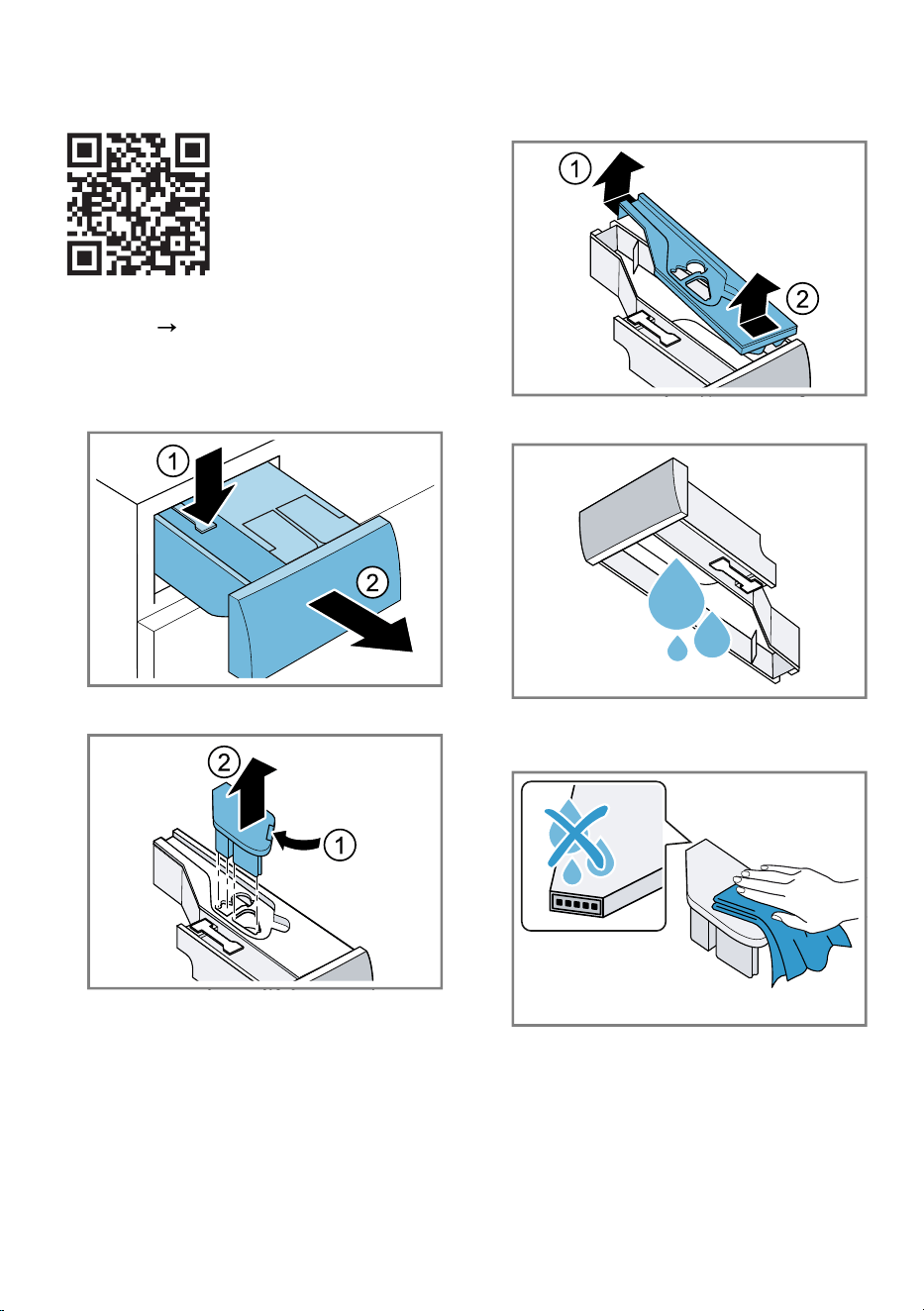 →

1
2

2
1

1
2