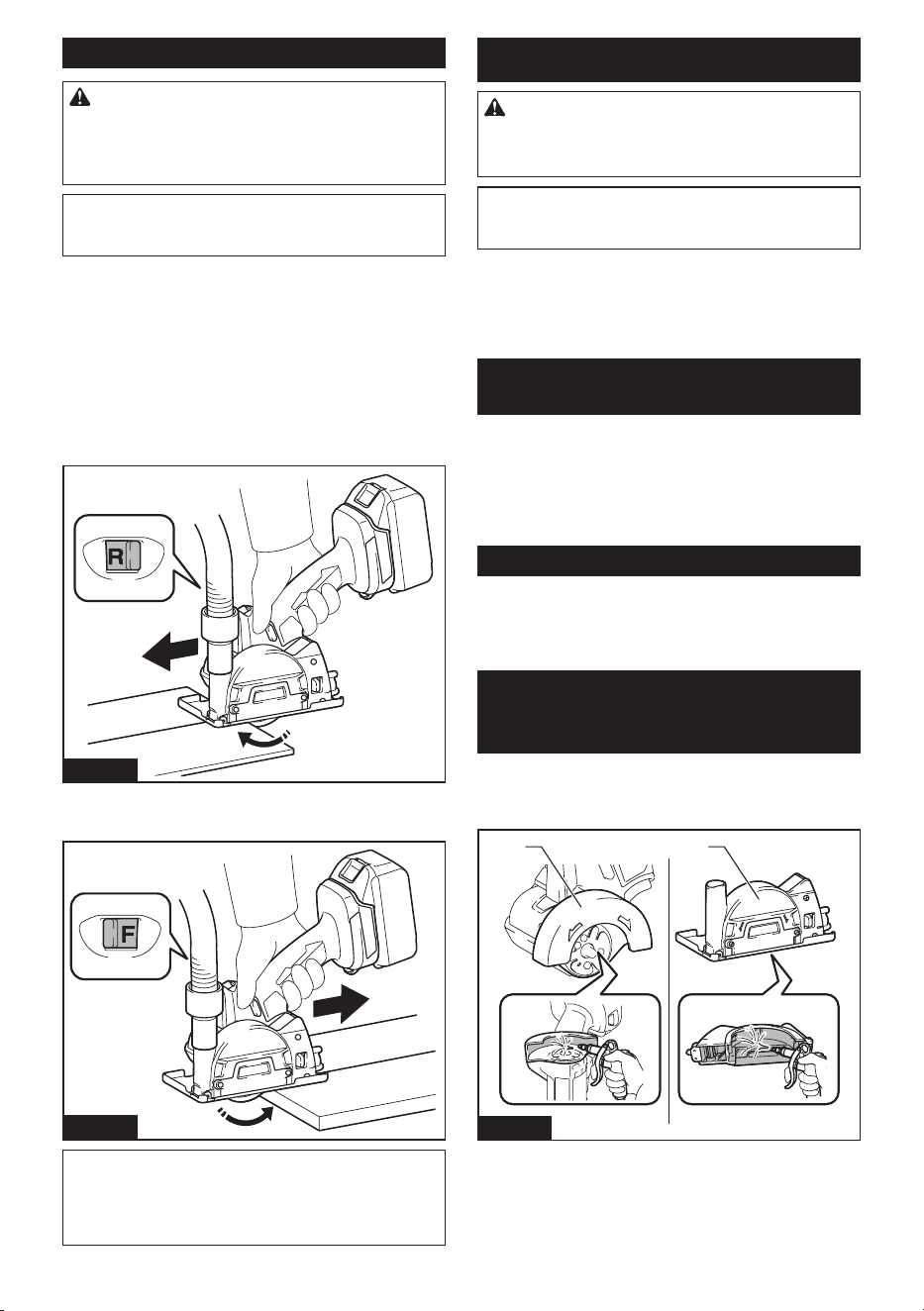 R

F