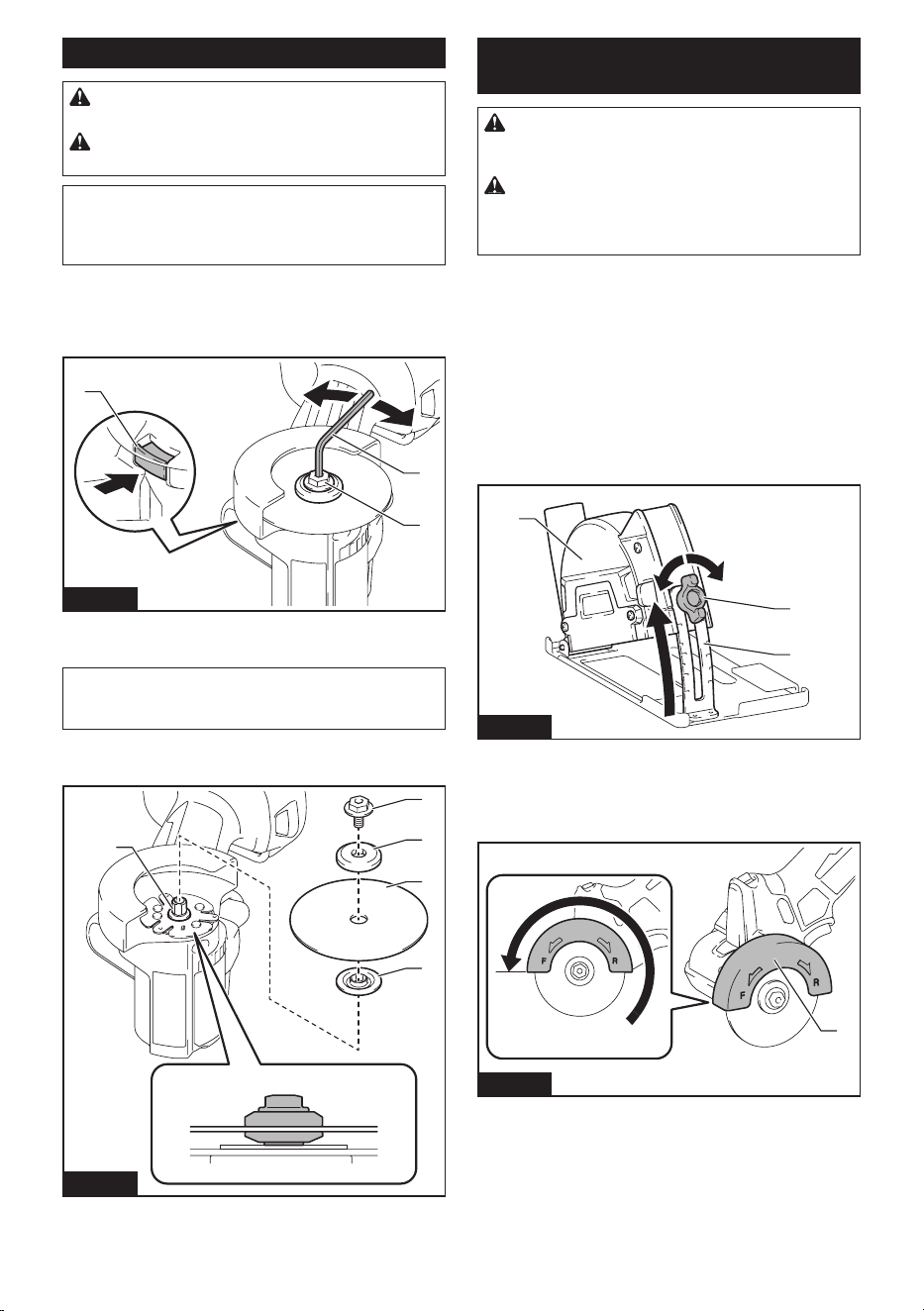 F
R
F
R