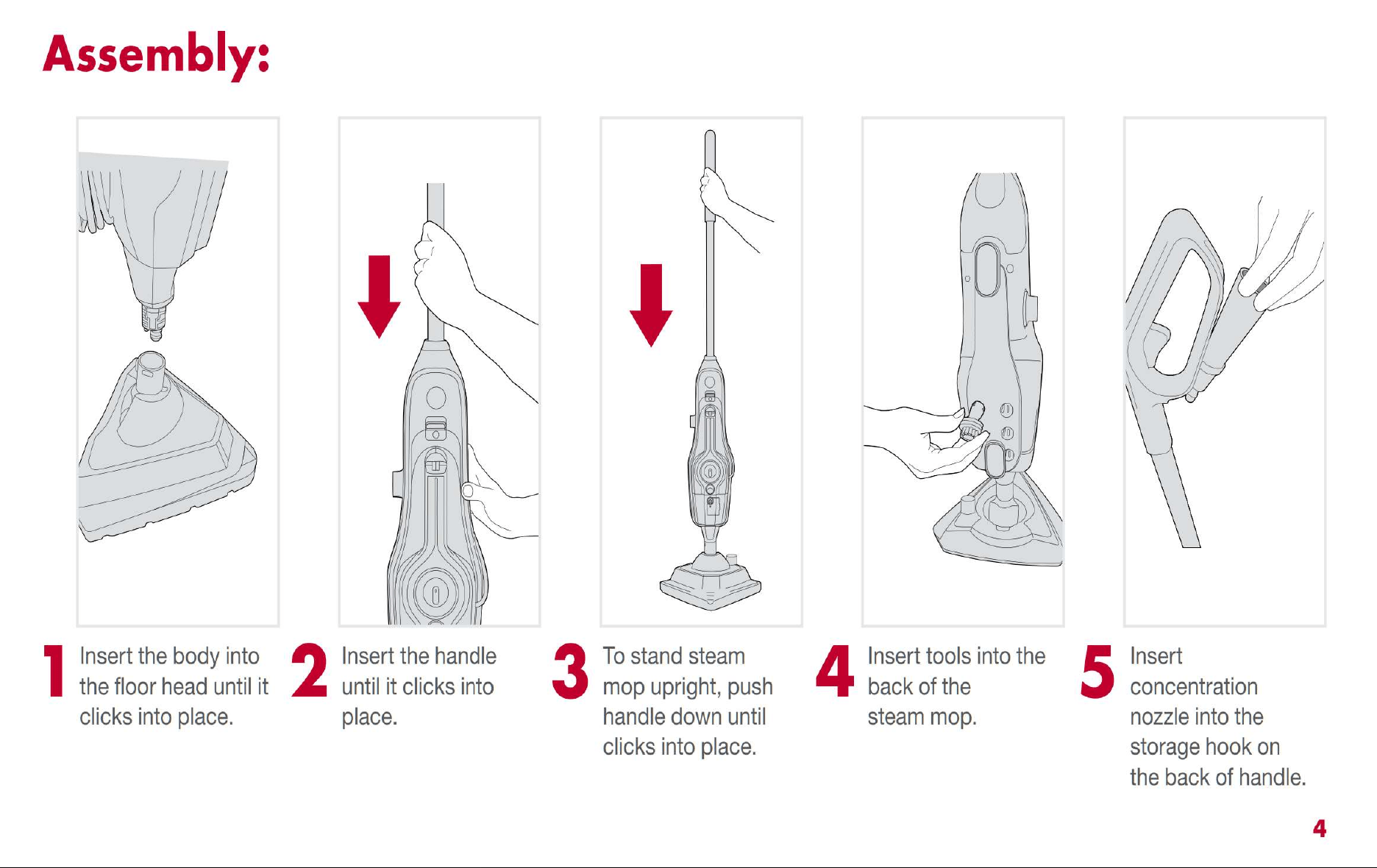 Assembly:

1 Insert the body into the floor head until it clicks into place.

2 Insert the handle until it clicks into place.

3 To stand steam mop upright, push handle down until clicks into place.

4 Insert tools into the back of the steam mop.

5 Insert concentration nozzle into the storage hook on the back of handle.

4