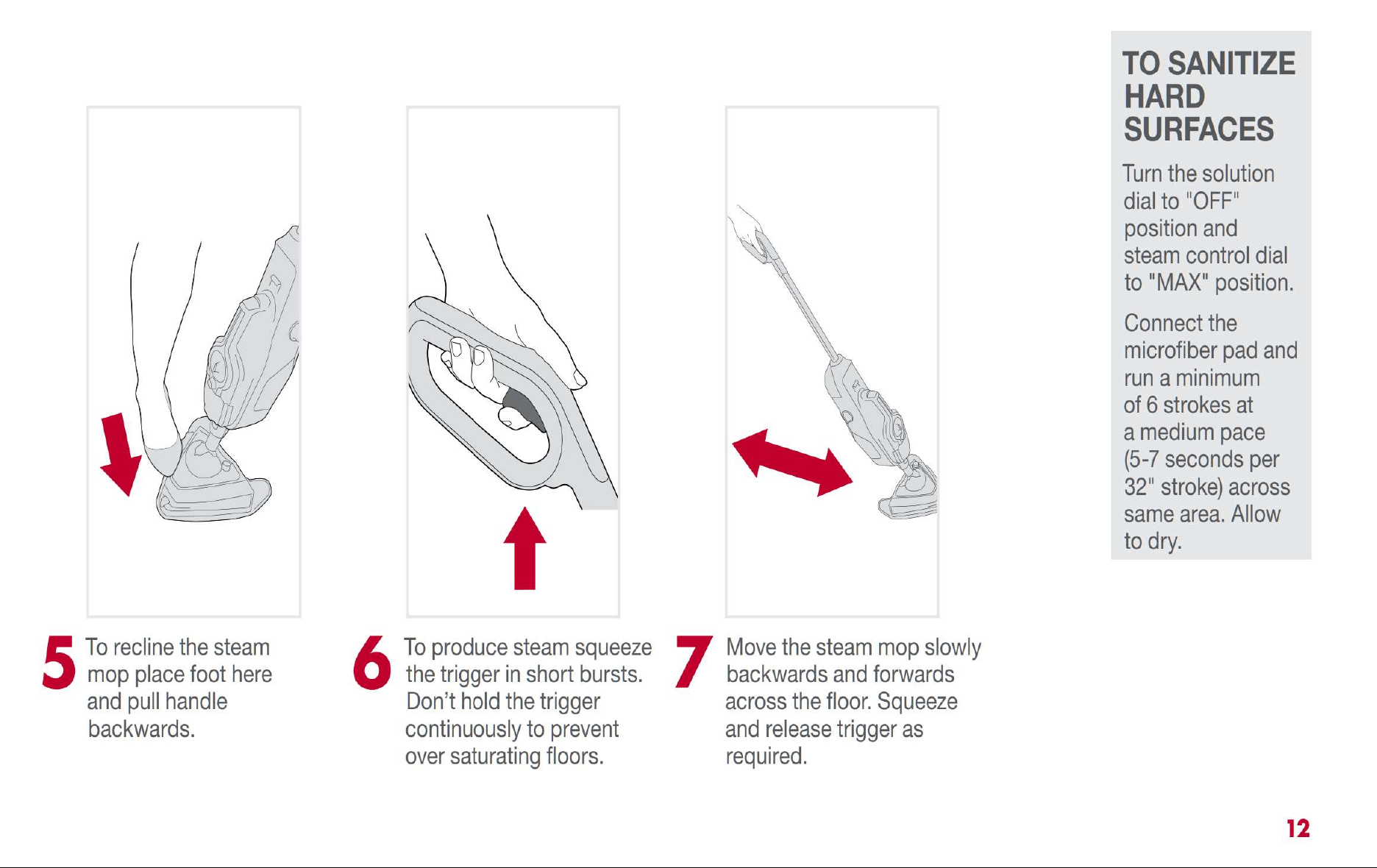 5 To recline the steam mop place foot here and pull handle backwards.

6 To produce steam squeeze the trigger in short bursts. Don't hold the trigger continuously to prevent over saturating floors.

7 Move the steam mop slowly backwards and forwards across the floor. Squeeze and release trigger as required.

TO SANITIZE HARD SURFACES

Turn the solution dial to "OFF" position and steam control dial to "MAX" position.

Connect the microfiber pad and run a minimum of 6 strokes at a medium pace (5-7 seconds per 32" stroke) across same area. Allow to dry.

12