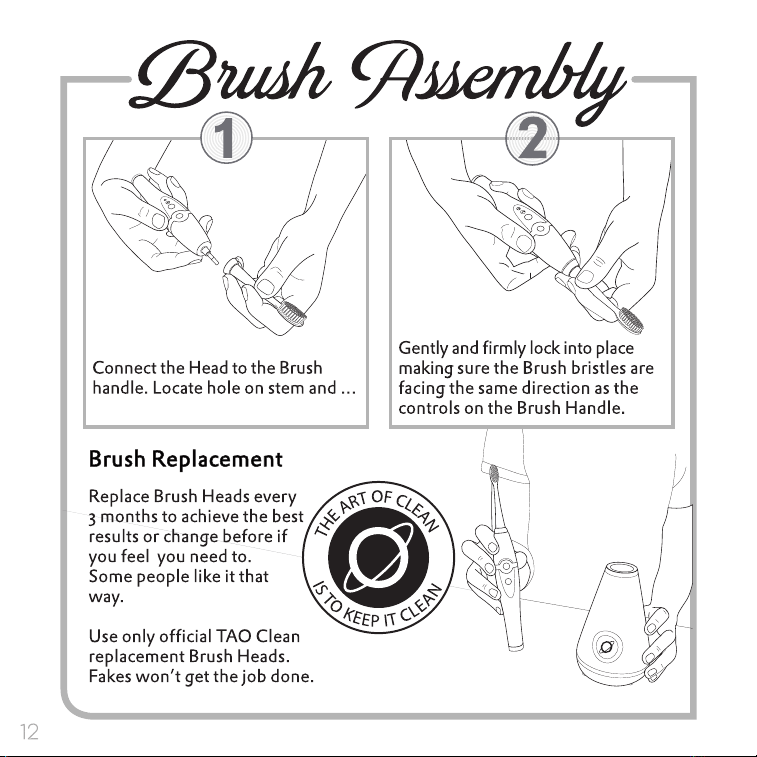 Brush Assembly

1

Connect the Head to the Brush handle. Locate hole on stem and ...

2

Gently and firmly lock into place making sure the Brush bristles are facing the same direction as the controls on the Brush Handle.

Brush Replacement

Replace Brush Heads every 3 months to achieve the best results or change before if you feel you need to. Some people like it that way.

Use only official TAO Clean replacement Brush Heads. Fakes won't get the job done.

THE ART OF CLEAN IS TO KEEP IT CLEAN

12