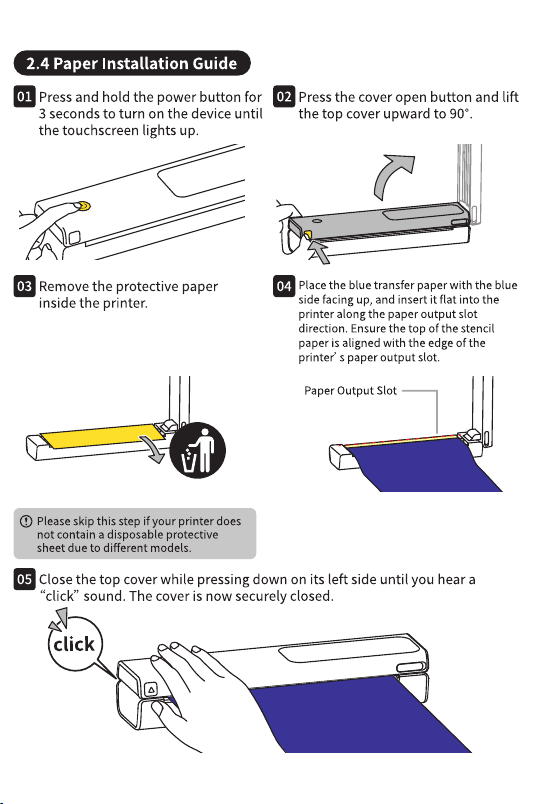 2.4 Paper Installation Guide

01 Press and hold the power button for 3 seconds to turn on the device until the touchscreen lights up.

02 Press the cover open button and lift the top cover upward to 90°.

03 Remove the protective paper inside the printer.

04 Place the blue transfer paper with the blue side facing up, and insert it flat into the printer along the paper output slot direction. Ensure the top of the stencil paper is aligned with the edge of the printer' s paper output slot.

Paper Output Slot

Please skip this step if your printer does not contain a disposable protective sheet due to different models.

05 Close the top cover while pressing down on its left side until you hear a "click" sound. The cover is now securely closed.

click