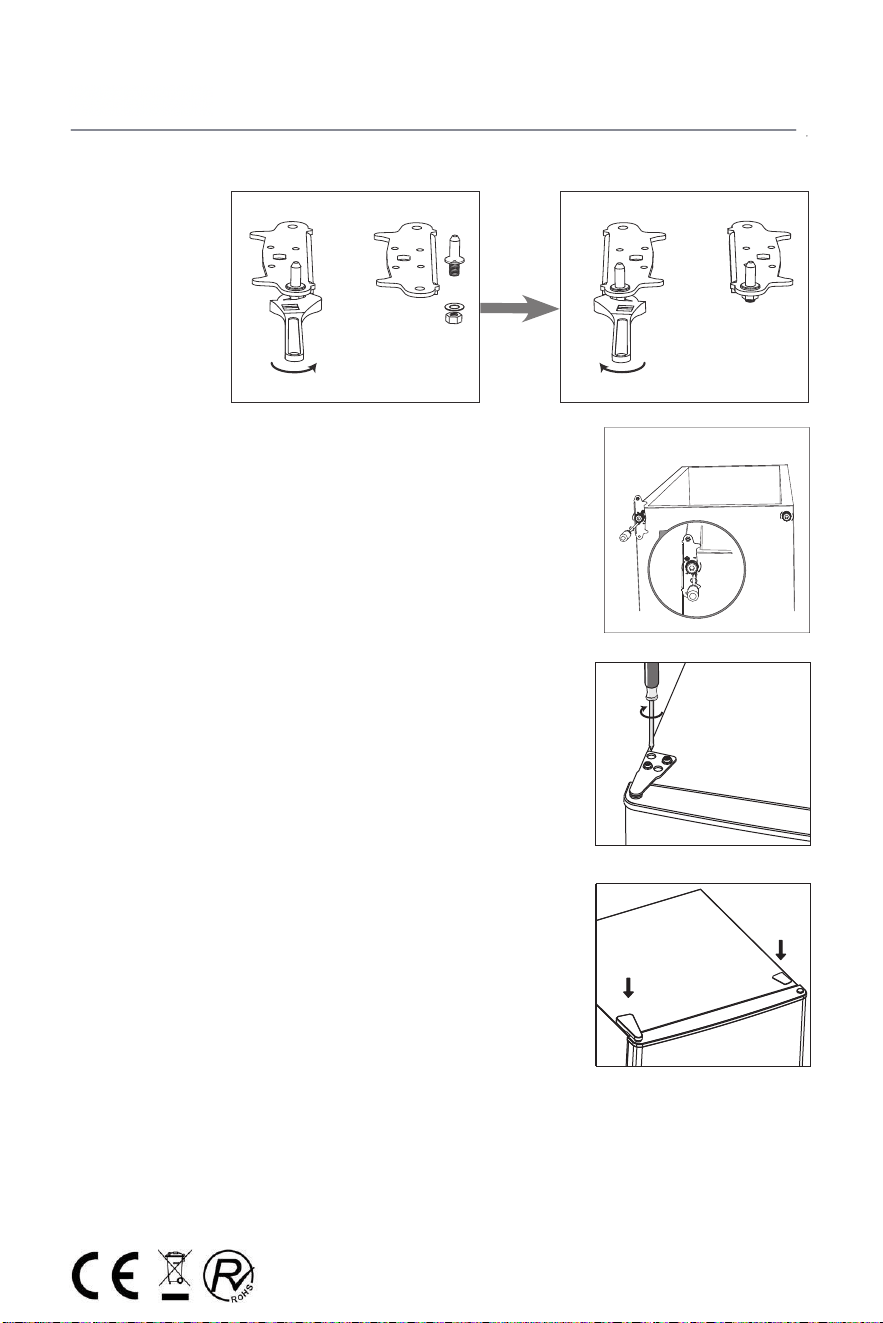 CE

RoHS