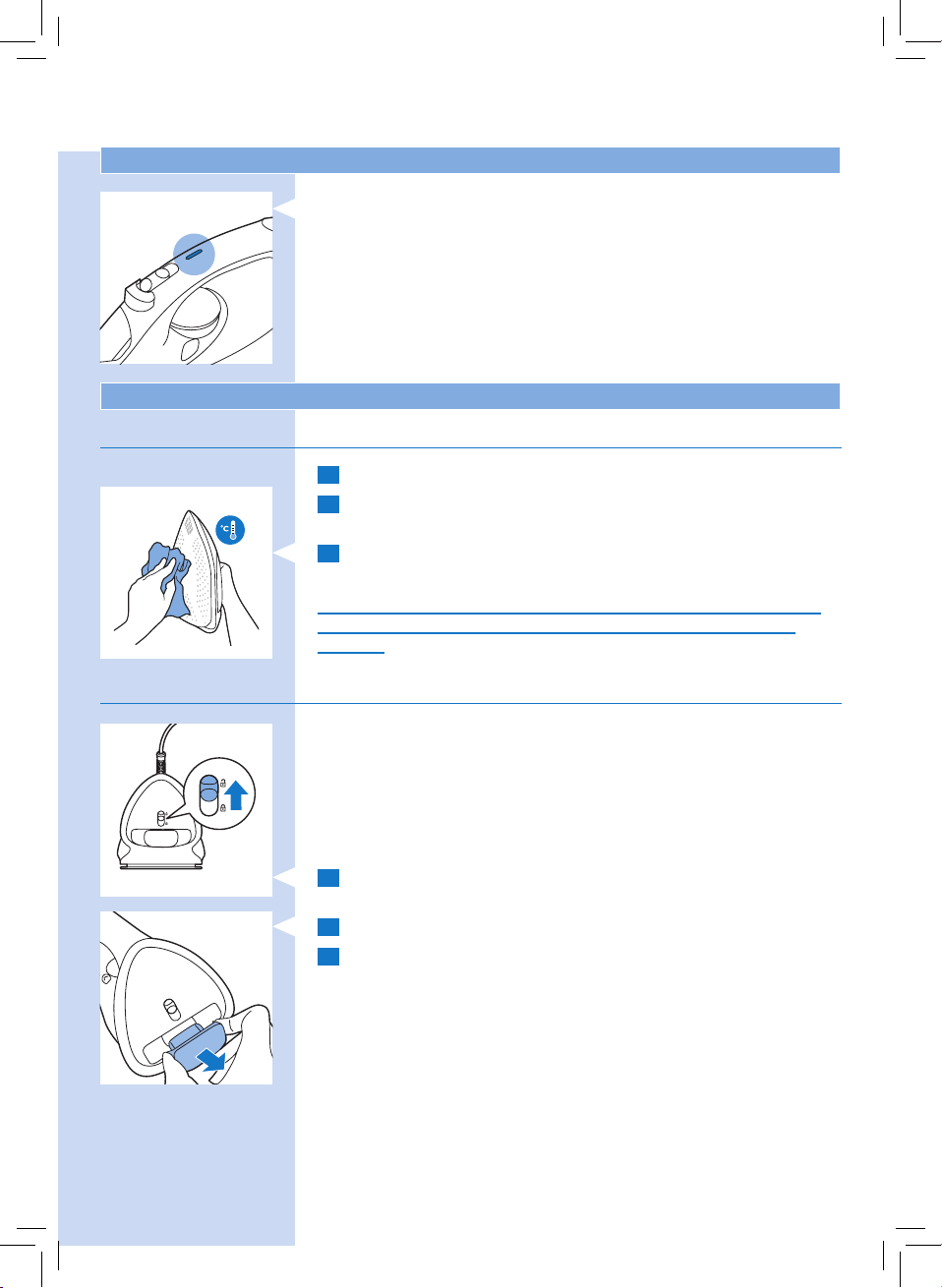 °C