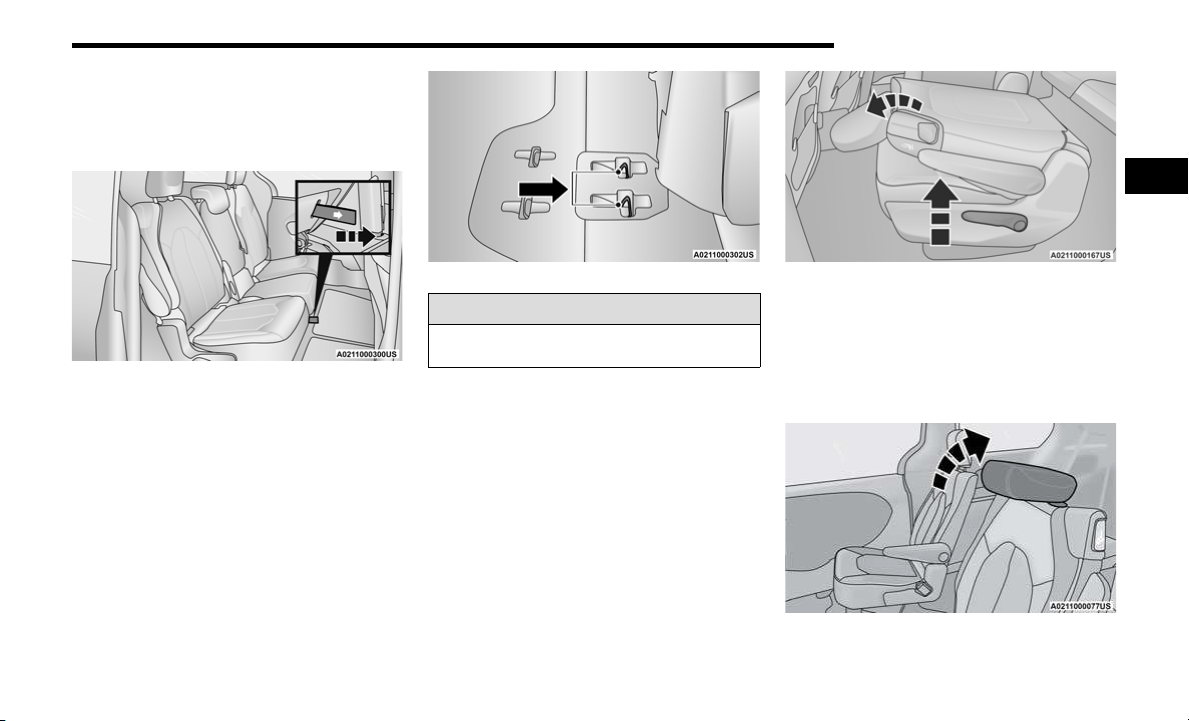 A0211000300US

A0211000302US

A0211000167US

A0211000077US