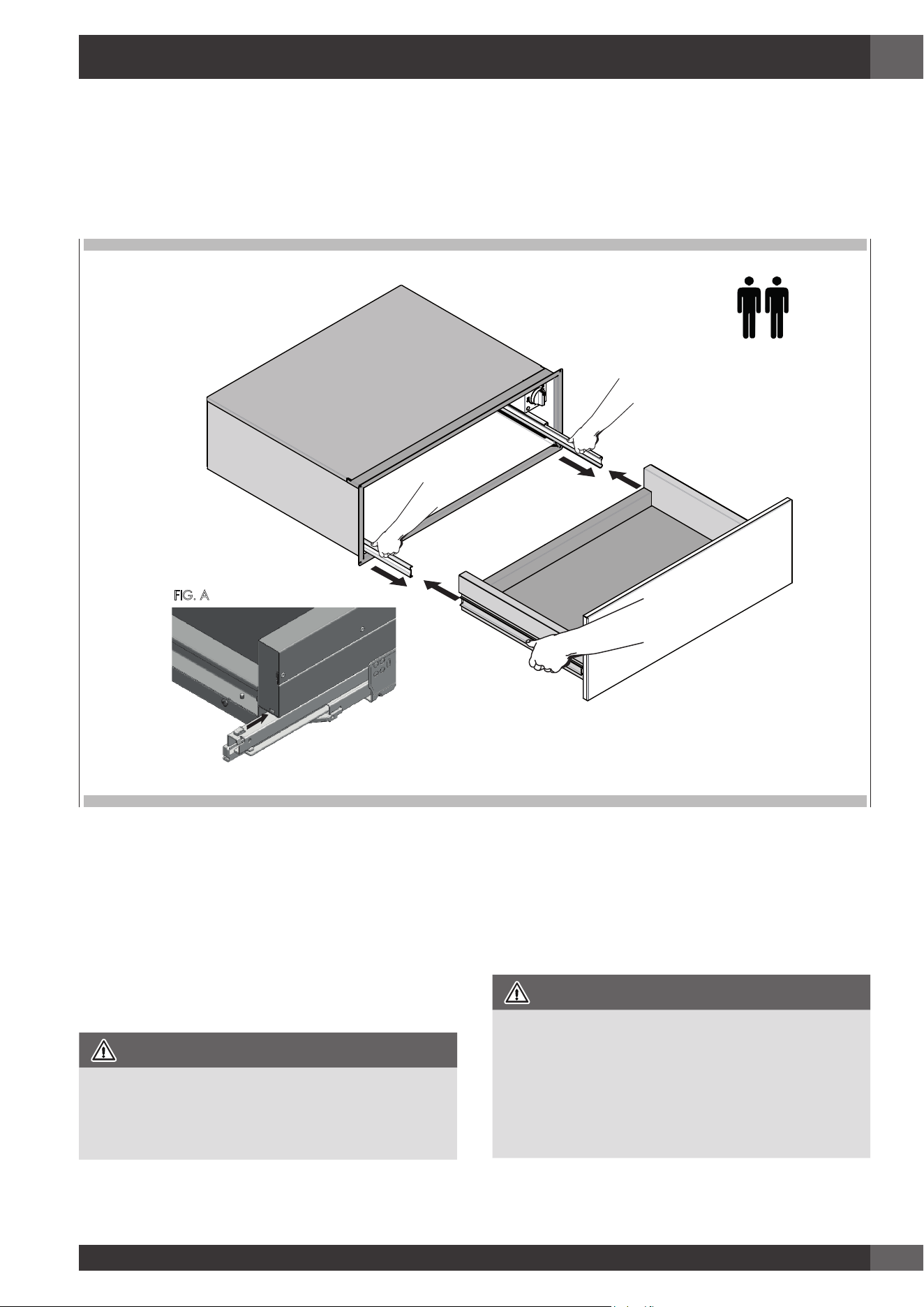 FIG. A