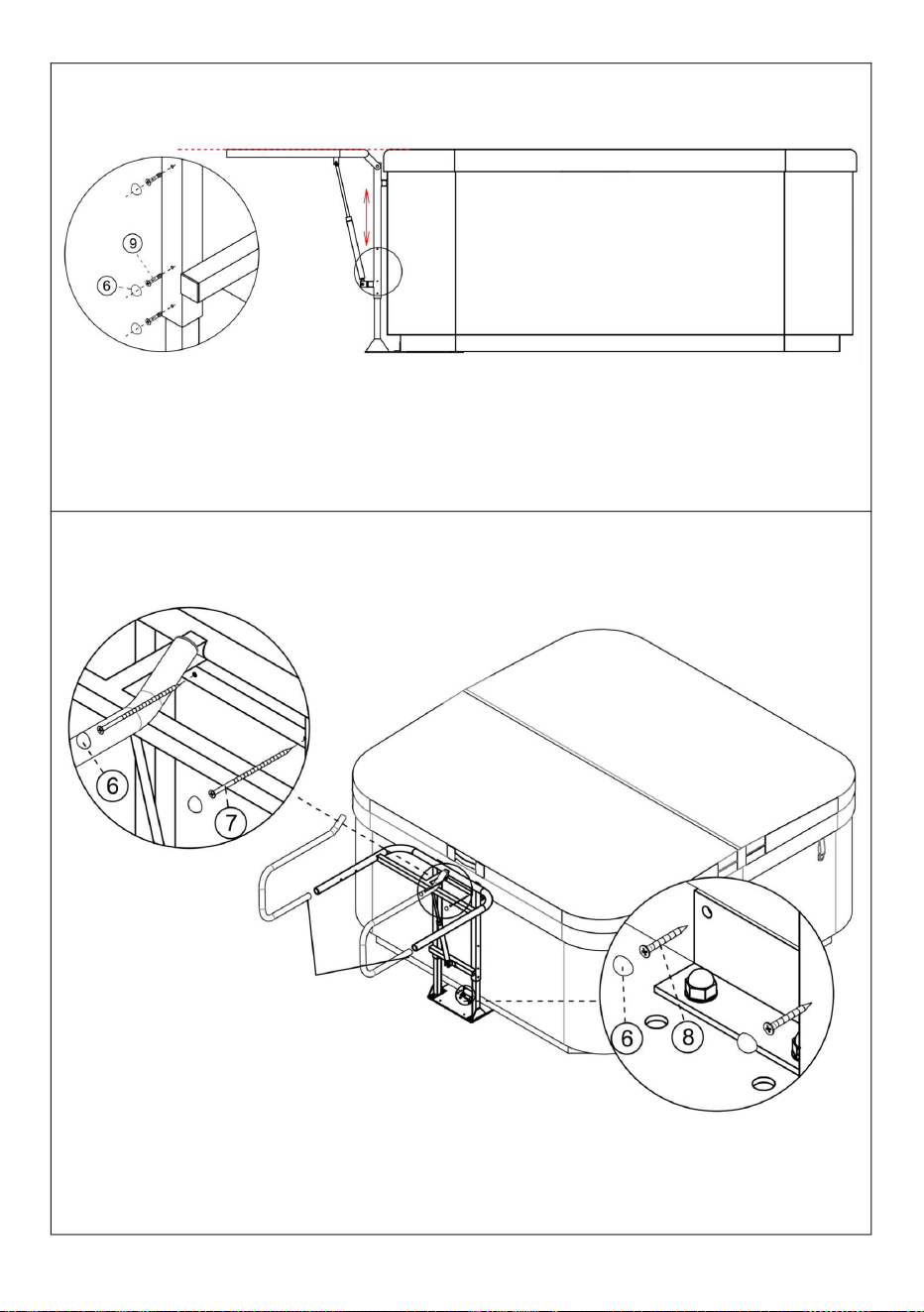 9
6
6
7
6
8