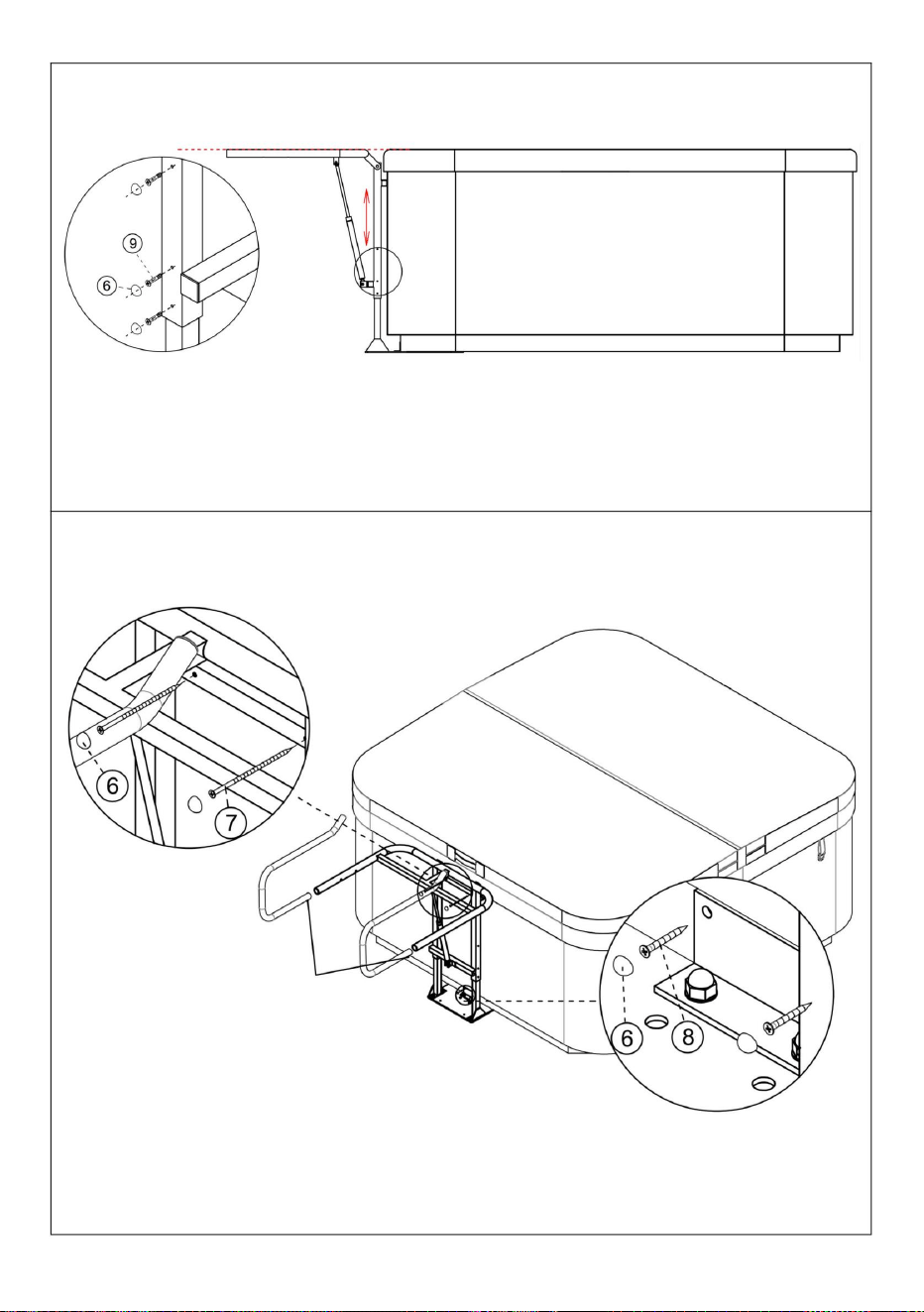 9
6
6
7
6
8