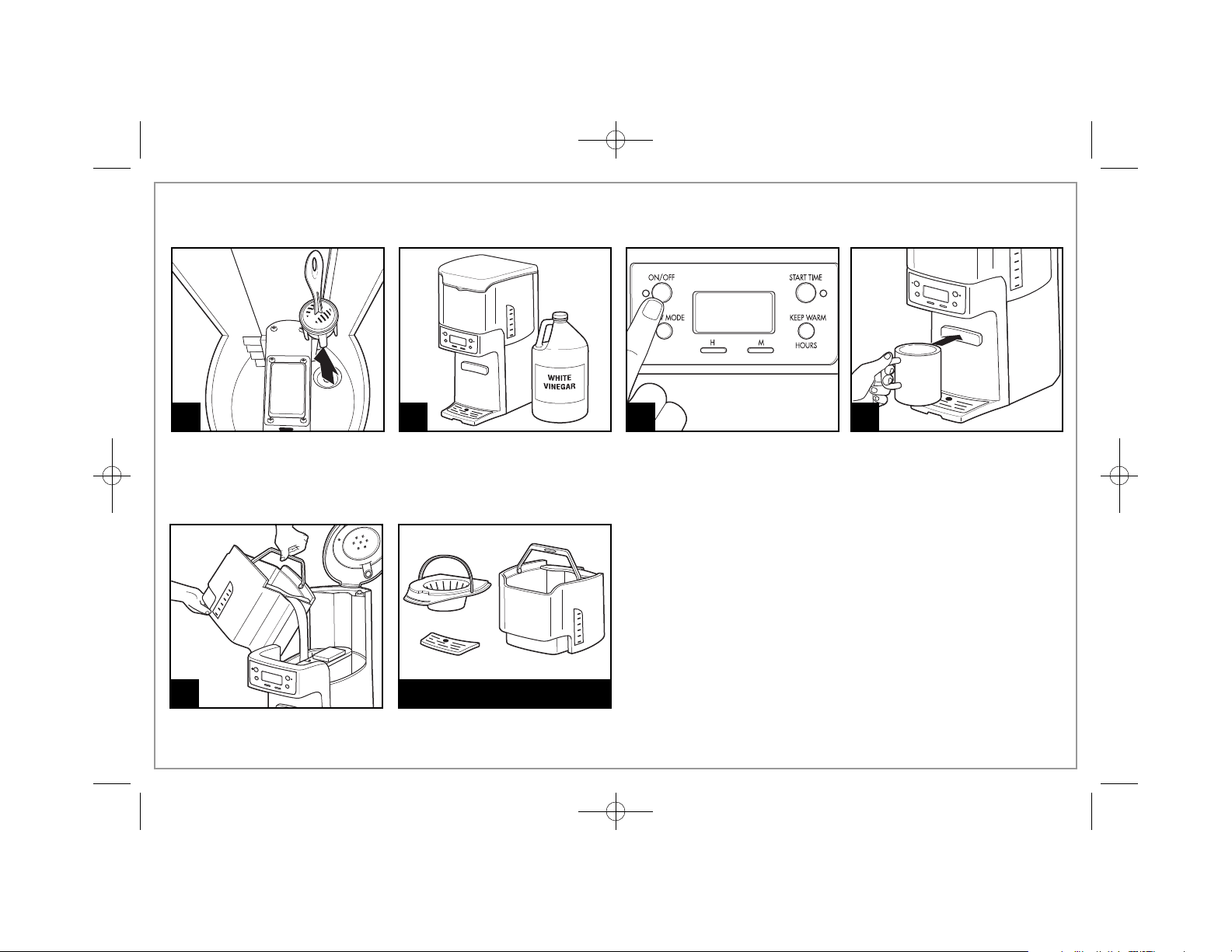 WHITE VINEGAR

ON/OFF
MODE
START TIME
KEEP WARM
HOURS
H
M