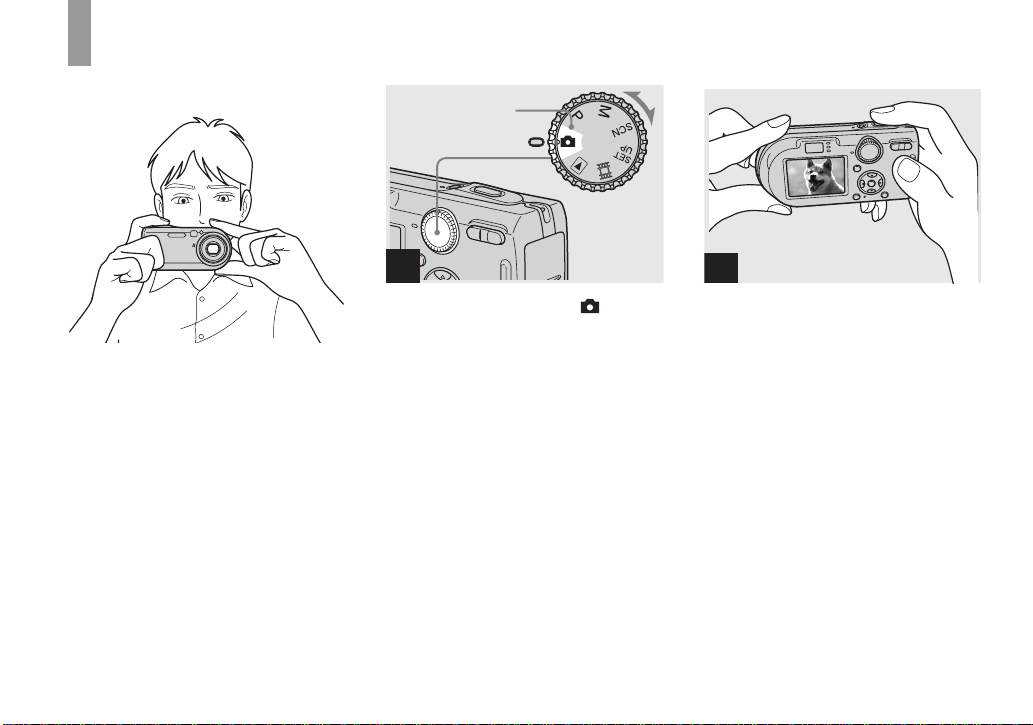 P
M
SCN
SET UP