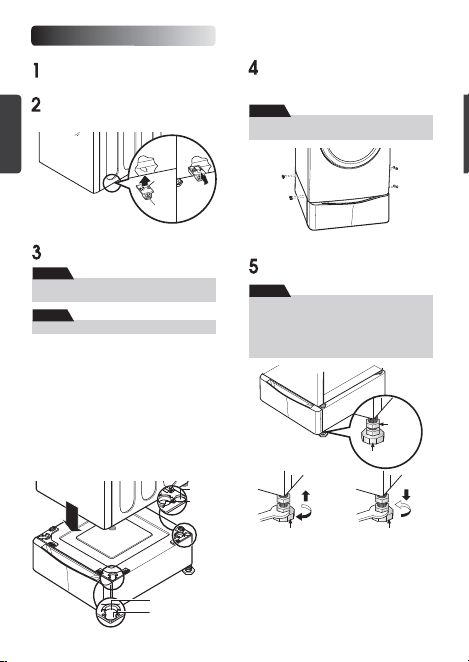 1

2

3

4

5