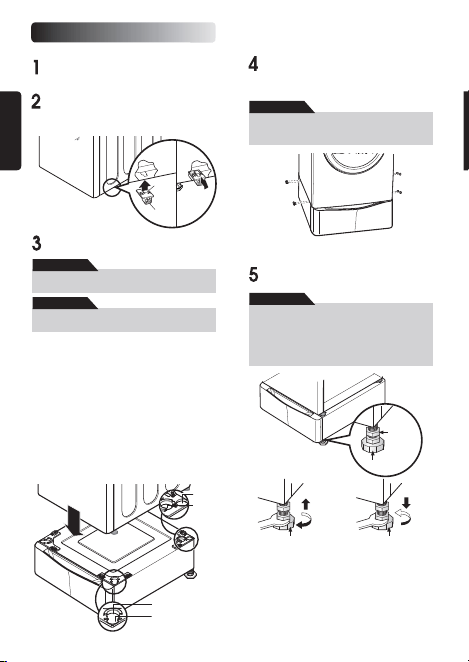 1

2

3

4

5