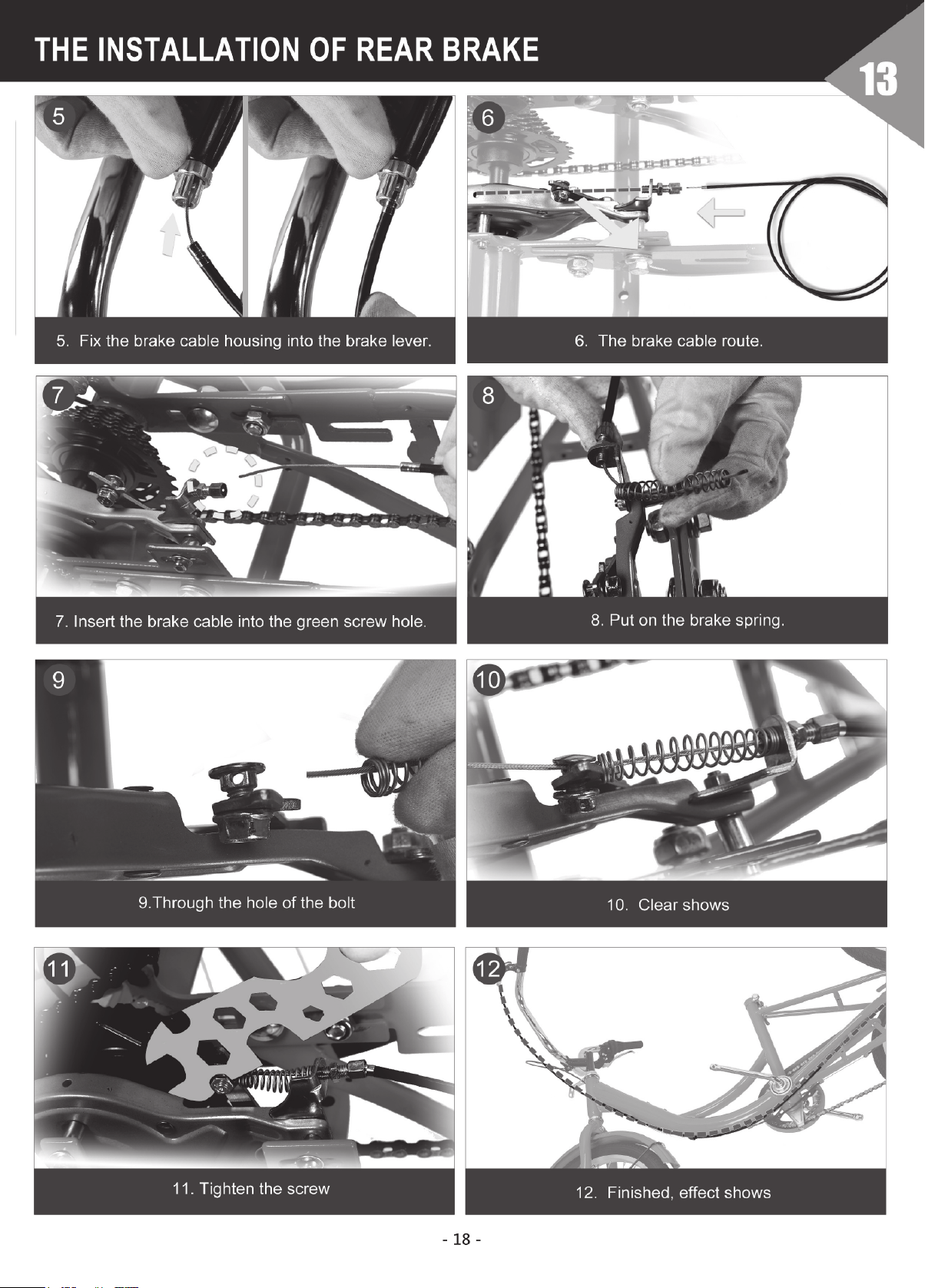 THE INSTALLATION OF REAR BRAKE

13

5

5. Fix the brake cable housing into the brake lever.

6

6. The brake cable route.

7

7. Insert the brake cable into the green screw hole.

8

8. Put on the brake spring.

9

9.Through the hole of the bolt

10

10. Clear shows

11

11. Tighten the screw

12

12. Finished, effect shows

- 18 -