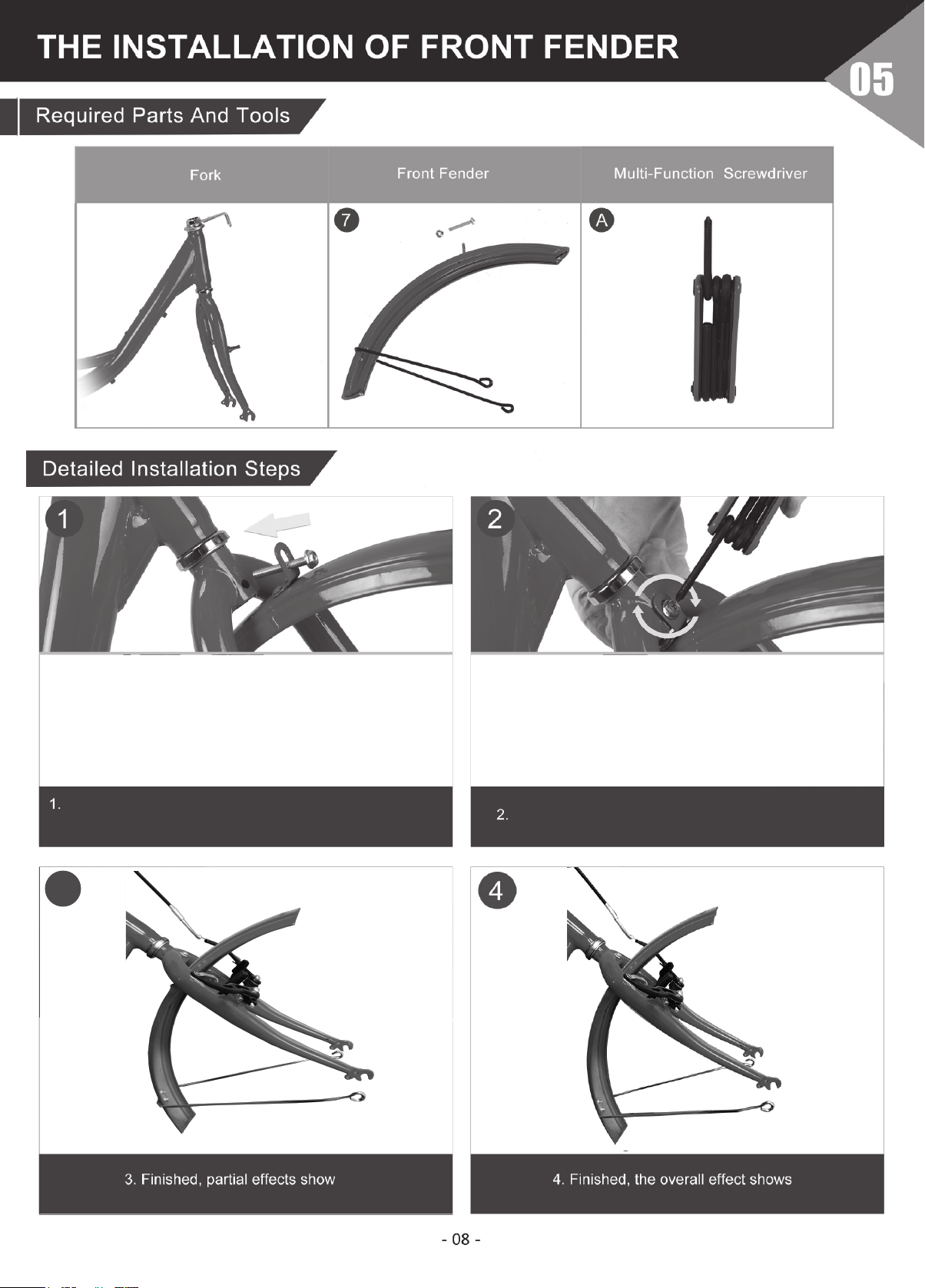 THE INSTALLATION OF FRONT FENDER

05

Required Parts And Tools

| Fork | Front Fender | Multi-Function Screwdriver |
|---|---|---|
| | 7 | A |

Detailed Installation Steps

1

2

1.

2.

4

3. Finished, partial effects show

4. Finished, the overall effect shows

- 08 -