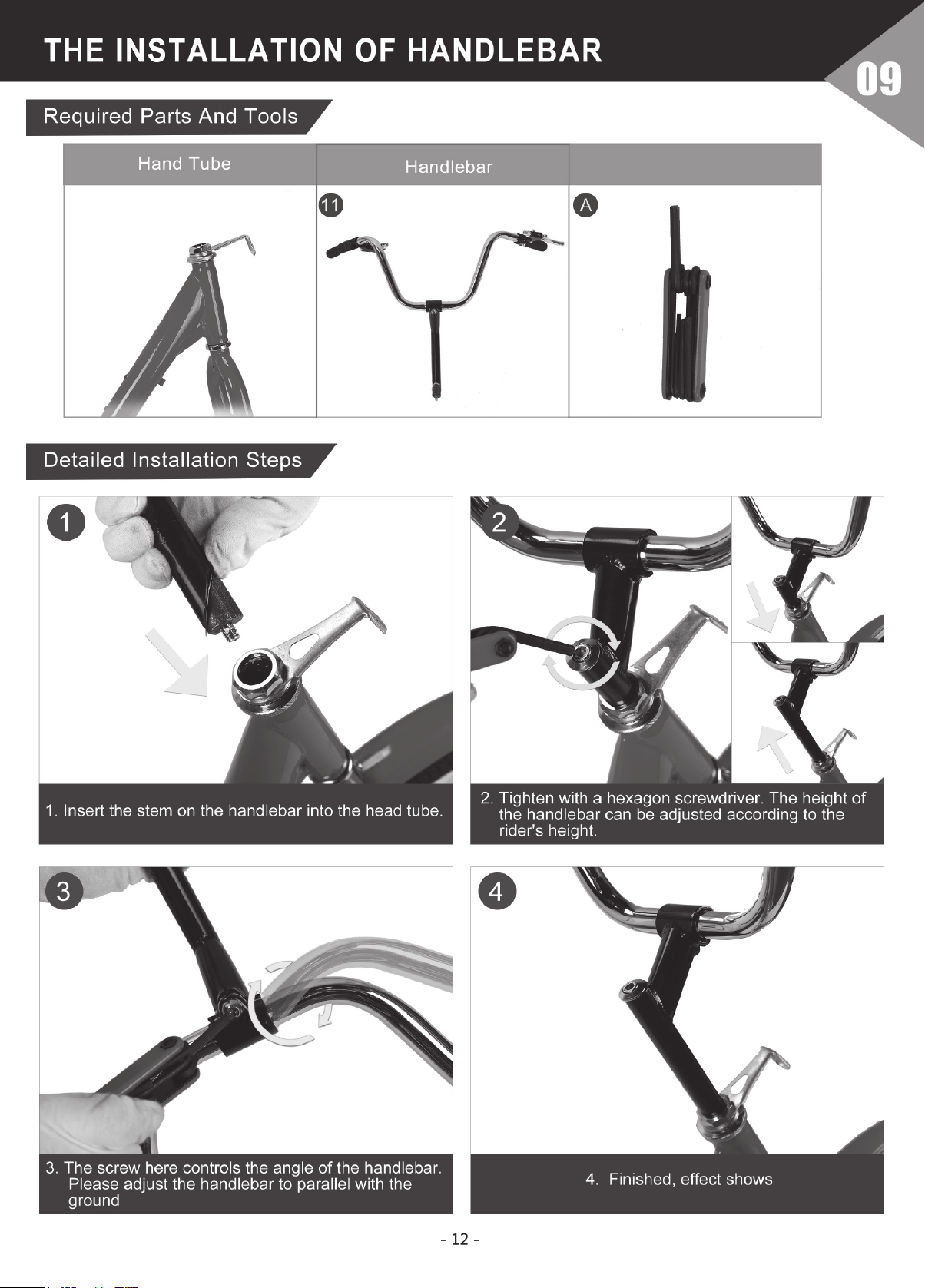 THE INSTALLATION OF HANDLEBAR

09

Required Parts And Tools

| Hand Tube | Handlebar | |
|---|---|---|
| | 11 | A |

Detailed Installation Steps

1

1. Insert the stem on the handlebar into the head tube.

2

2. Tighten with a hexagon screwdriver. The height of the handlebar can be adjusted according to the rider's height.

3

3. The screw here controls the angle of the handlebar. Please adjust the handlebar to parallel with the ground

4

4. Finished, effect shows

- 12 -