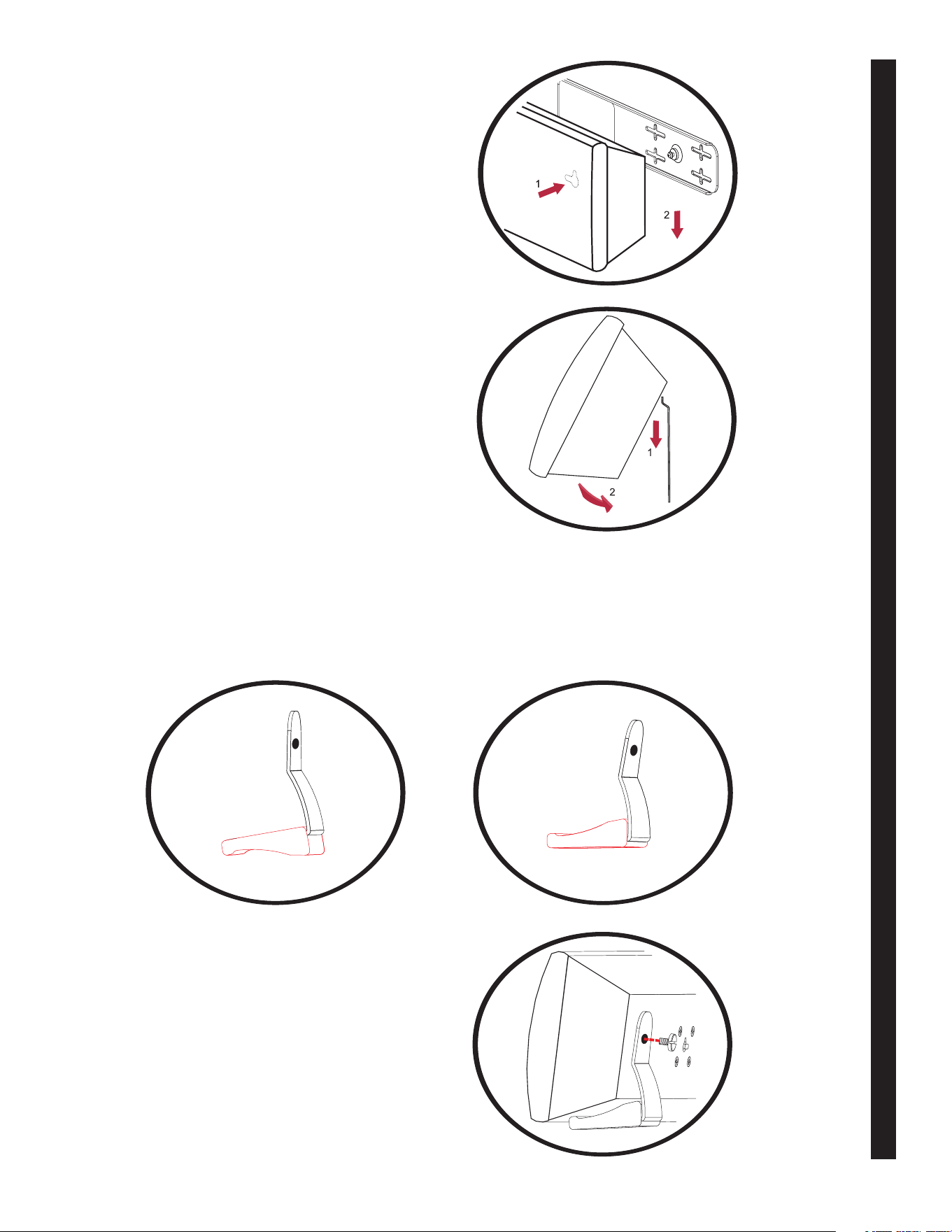 1
2
1
2