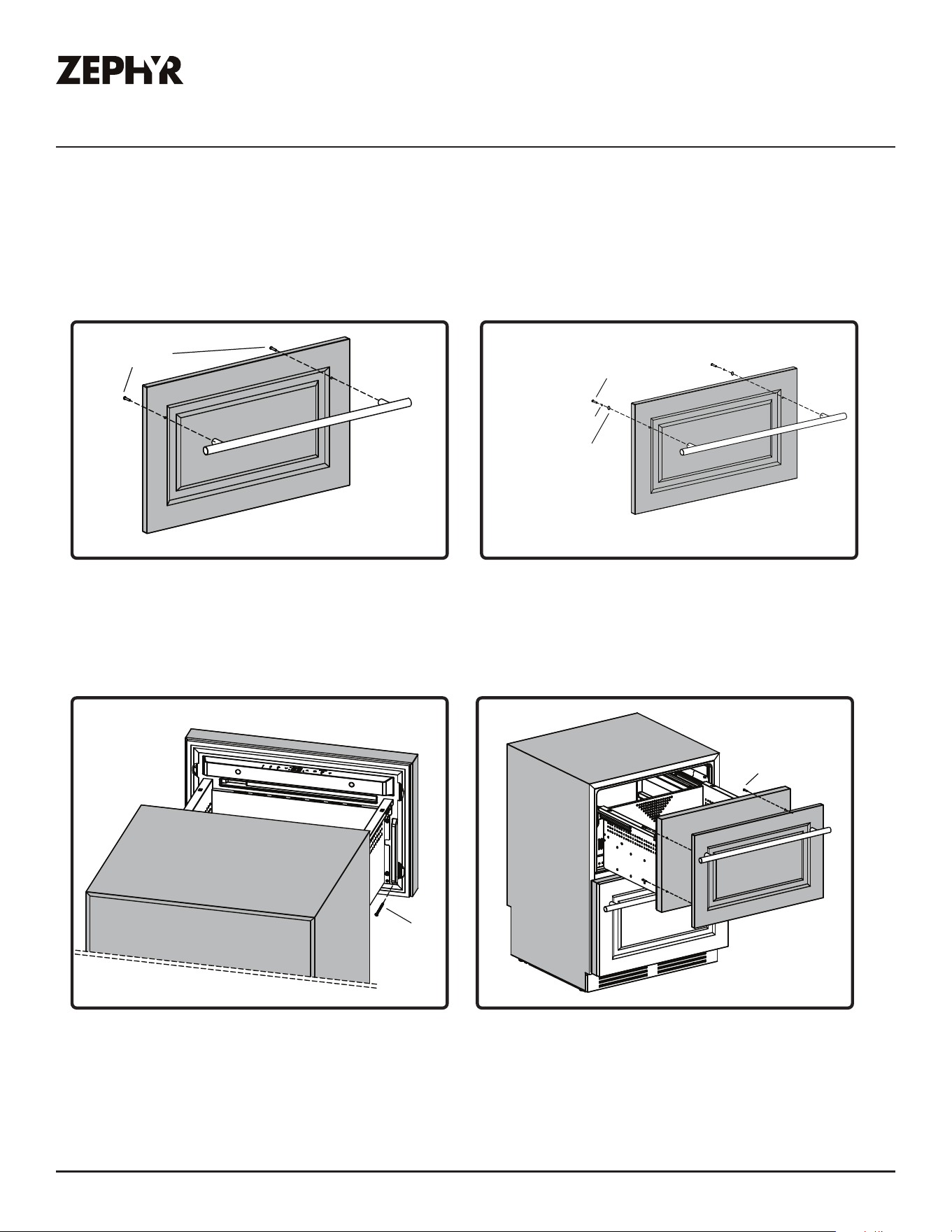 ZEPHYR