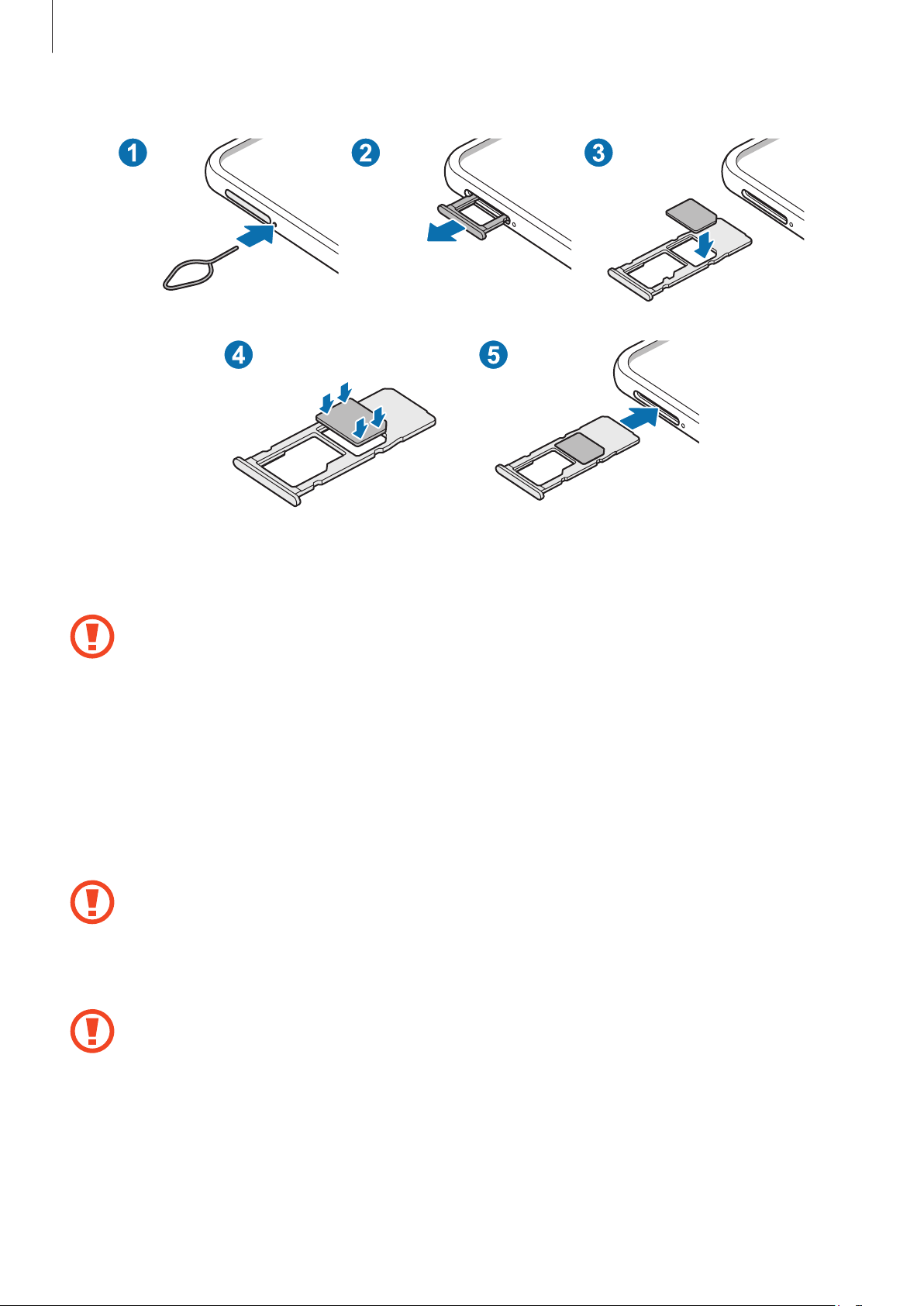 1
2
3
4
5