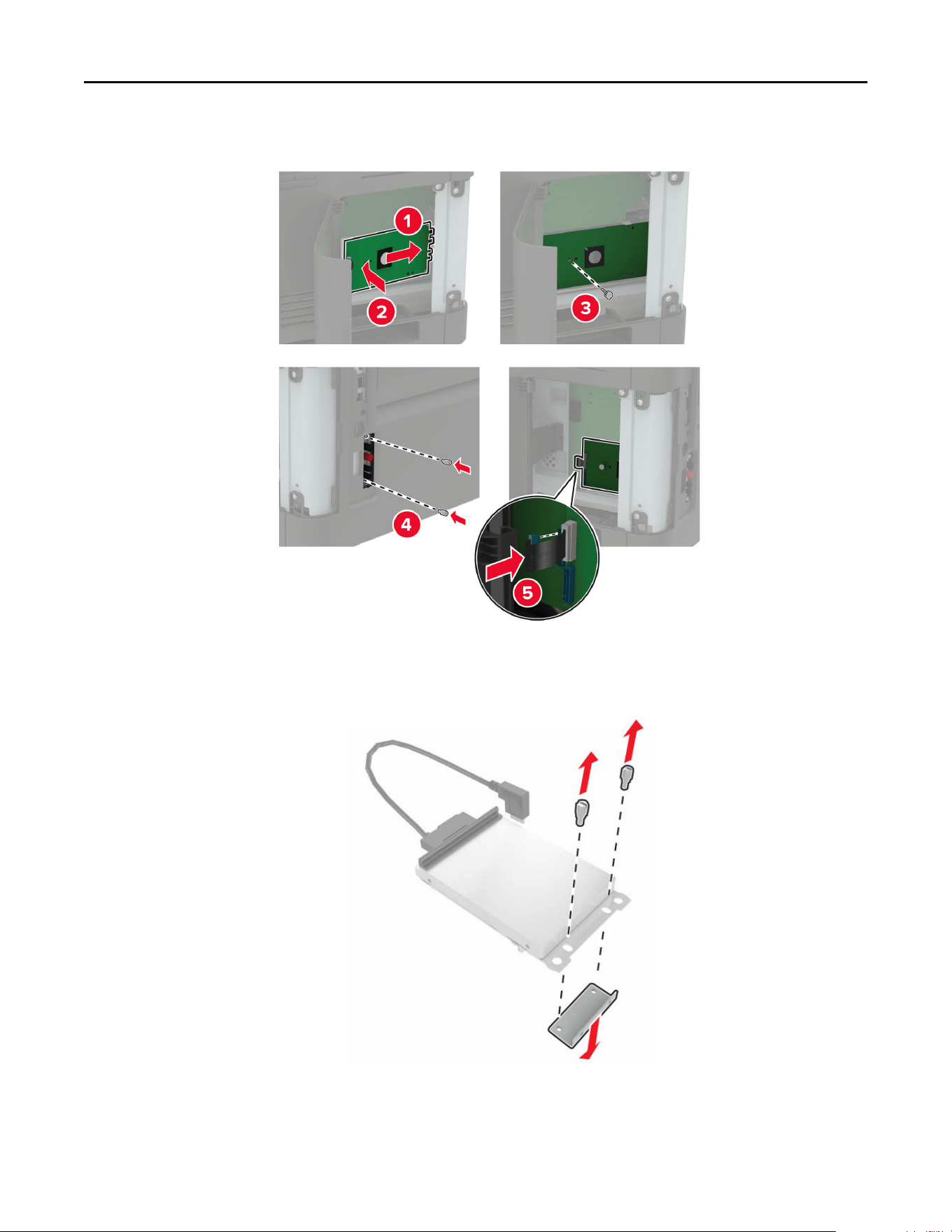 1
2
3
4
5