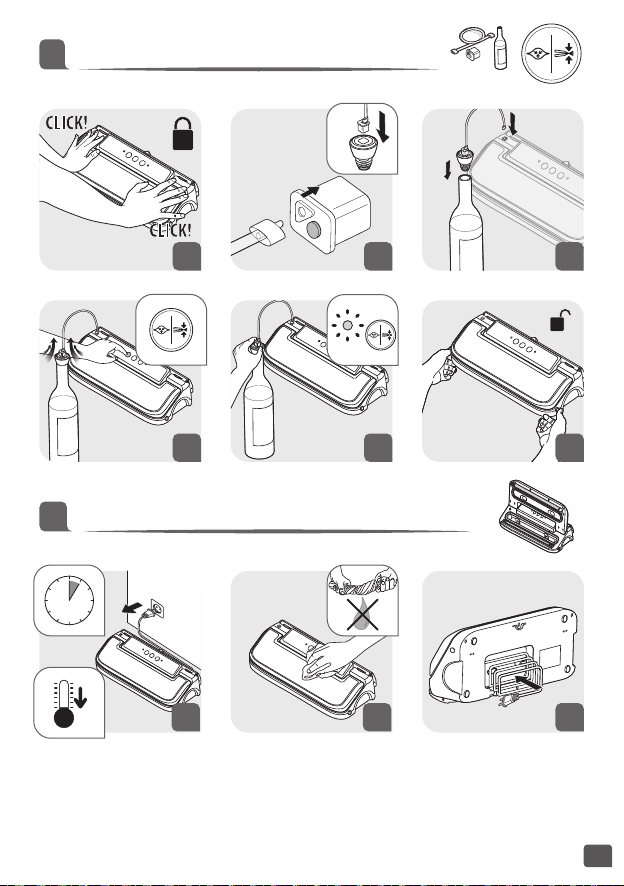 CLICK!

CLICK!