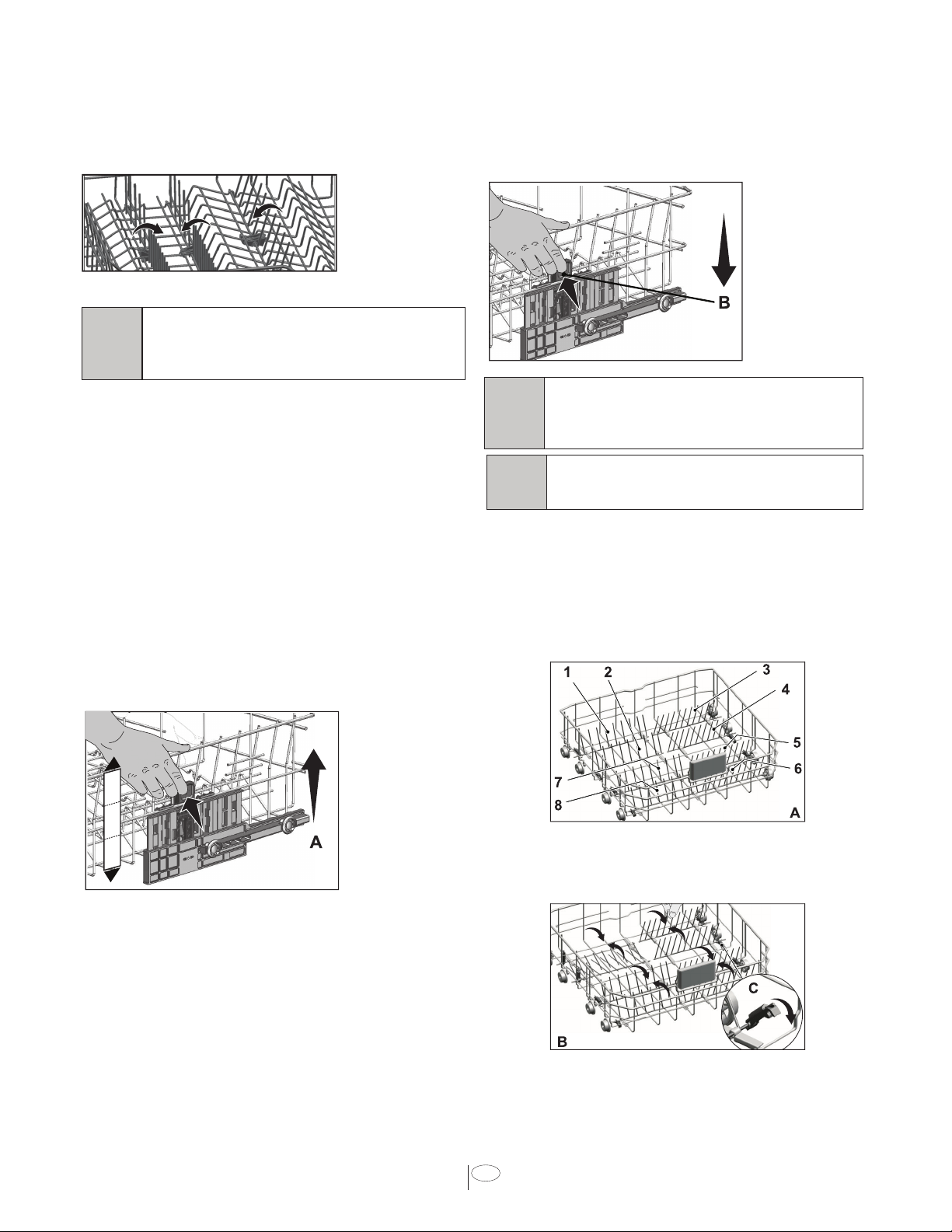 B

A

1
2
3
4
5
6
7
8
A

C
B