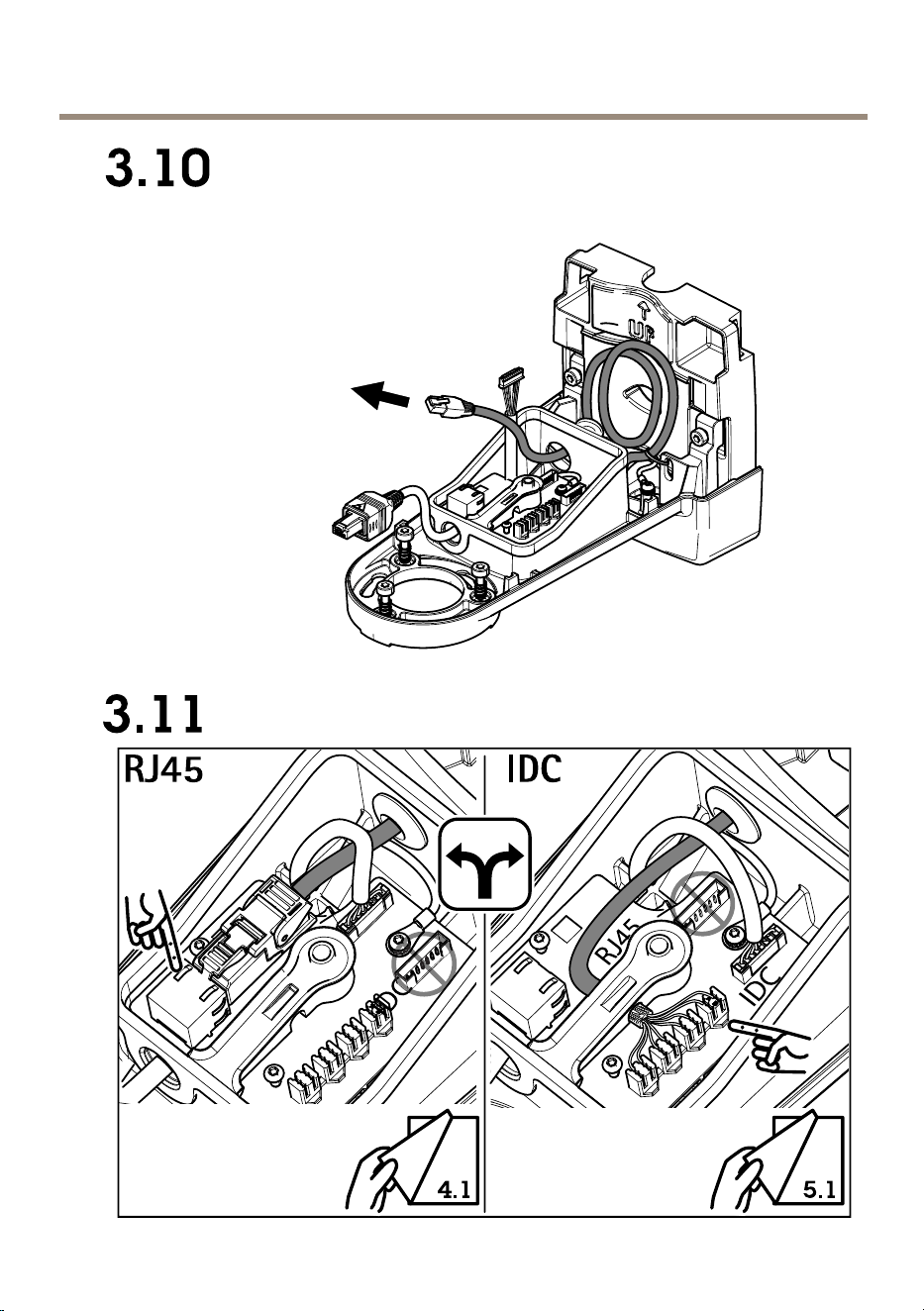 3.10

UP

3.11

RJ45

IDC

RJ45

IDC

4.1

5.1