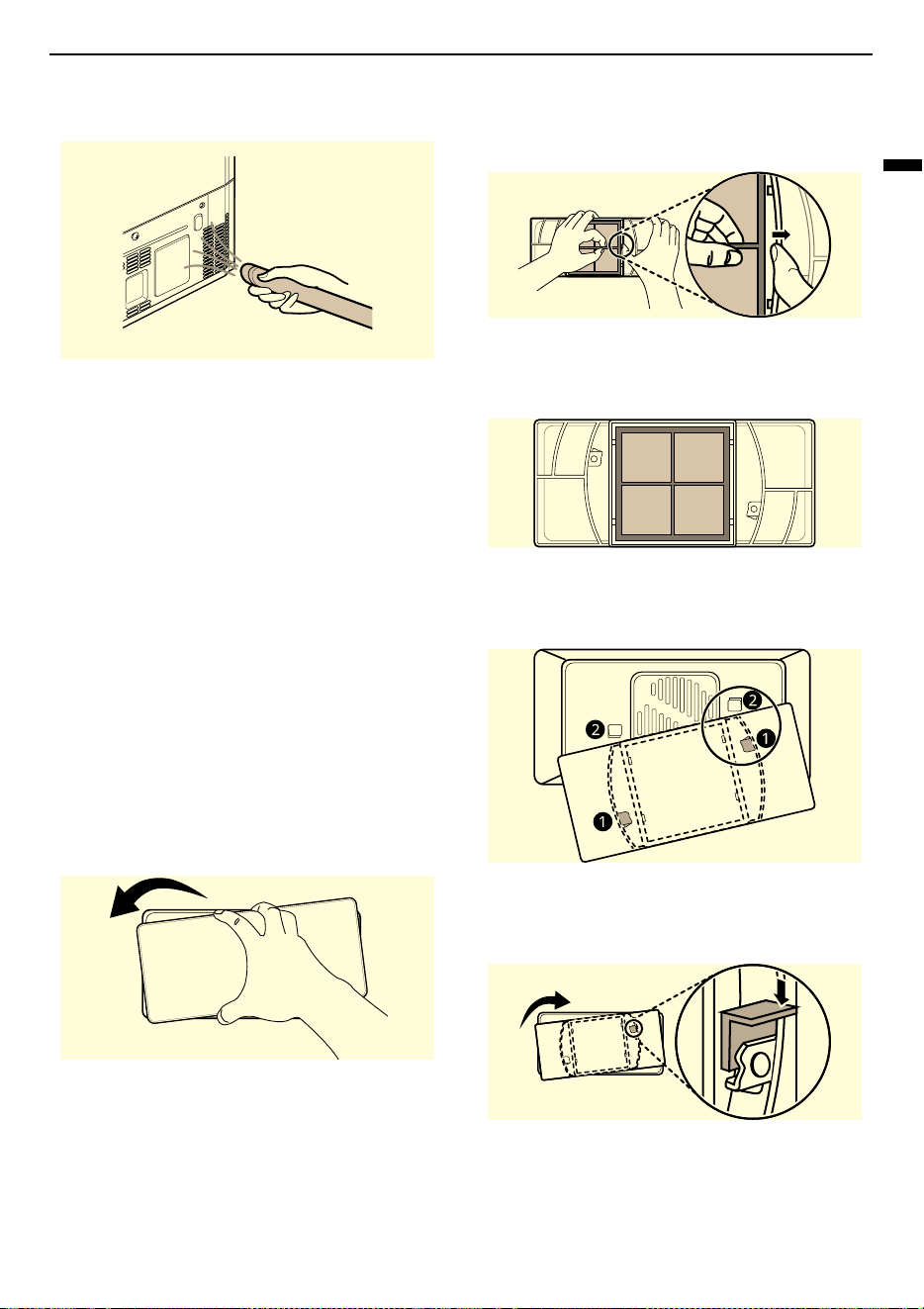 2
2
1
1