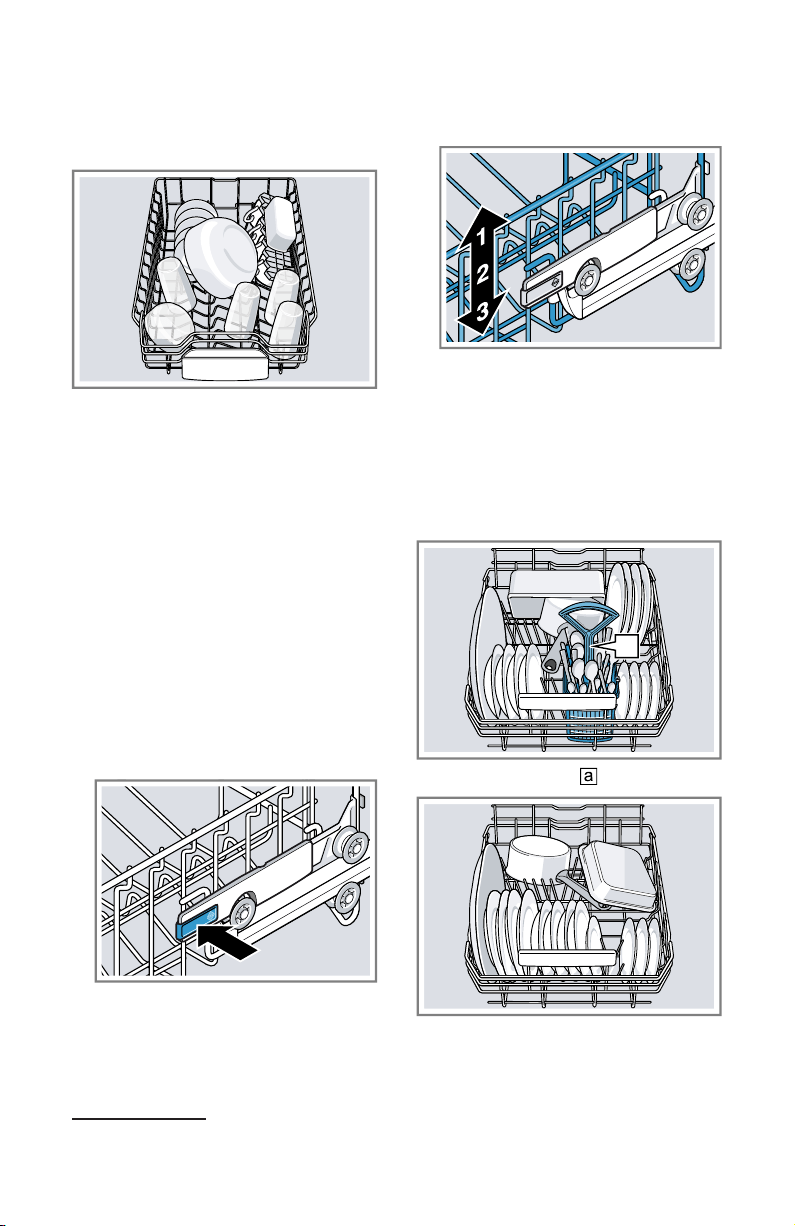 1
2
3

a