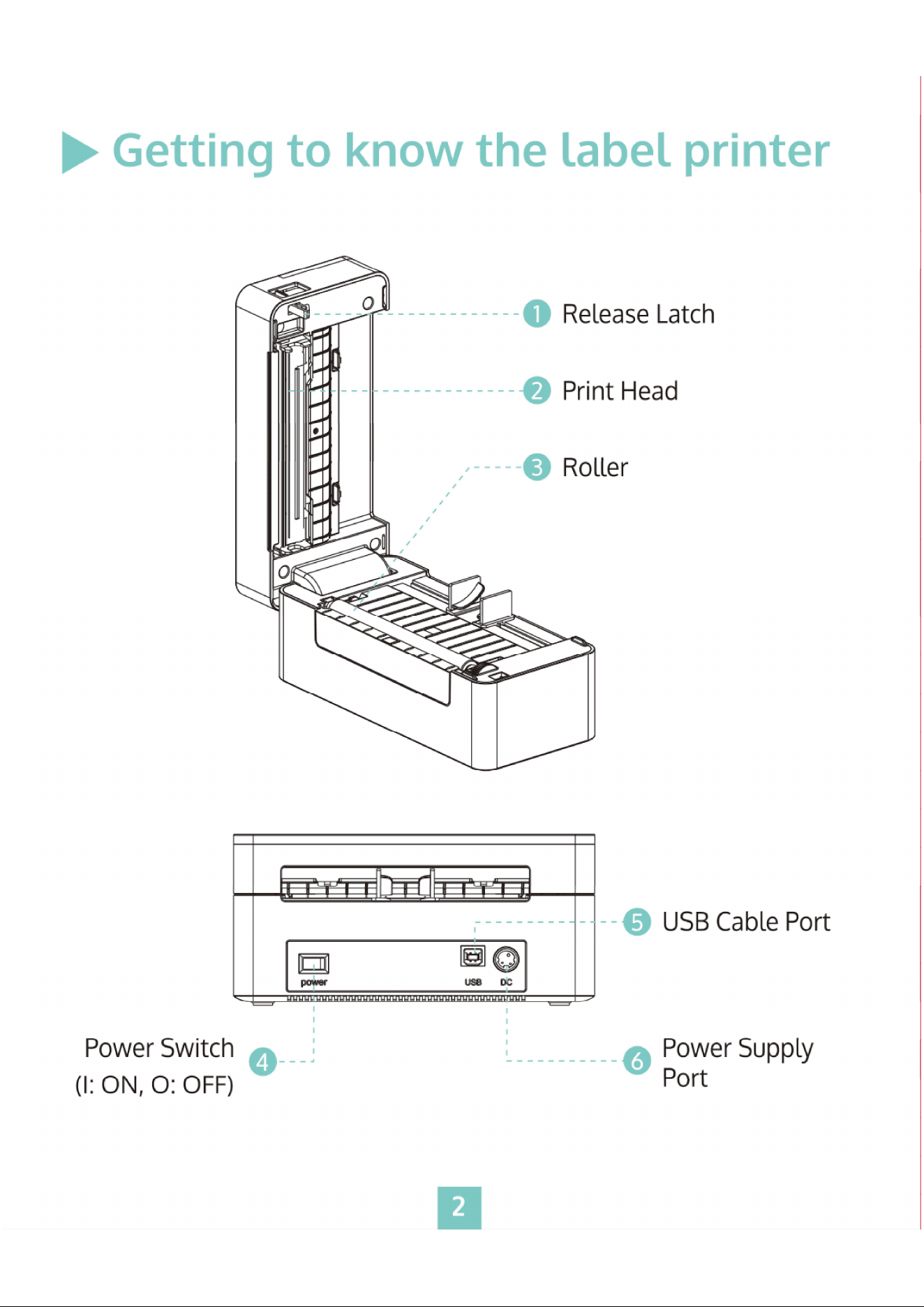 Getting to know the label printer

1 Release Latch

2 Print Head

3 Roller

power

USB

DC

5 USB Cable Port

Power Switch
(I: ON, O: OFF) 4

6 Power Supply Port

2