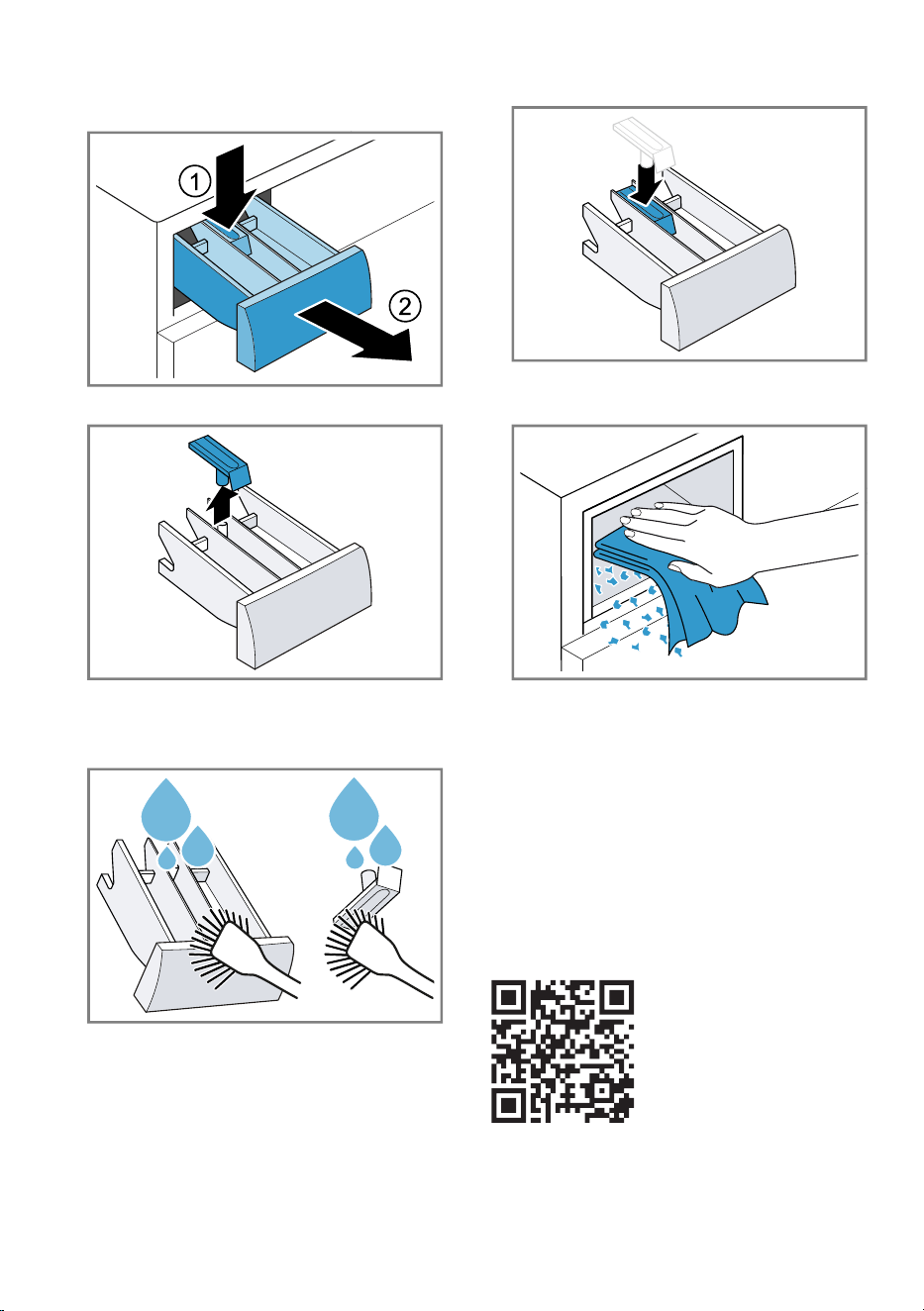 1
2