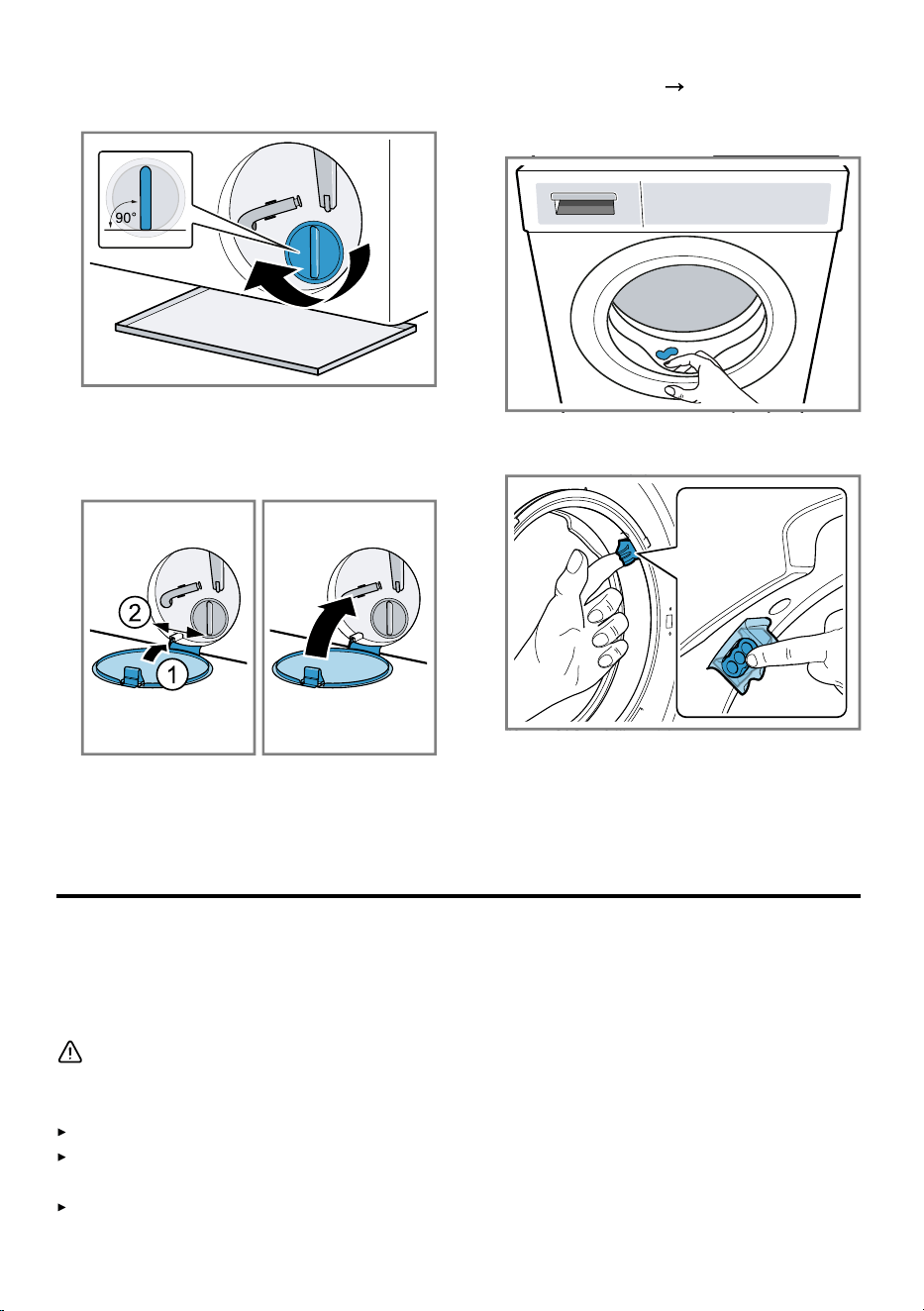 →

90°

2

1