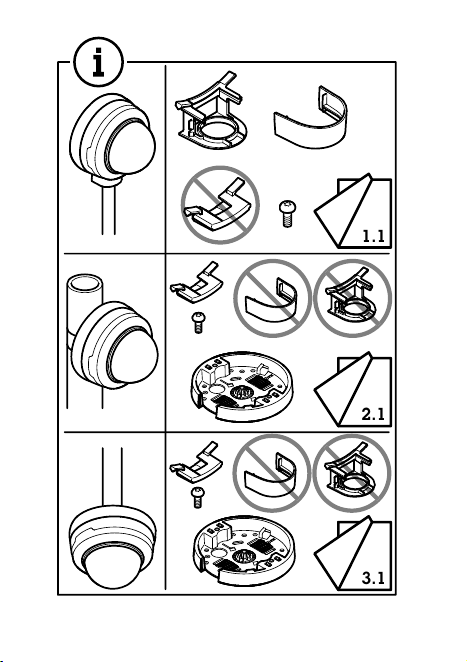 i

1.1

2.1

3.1