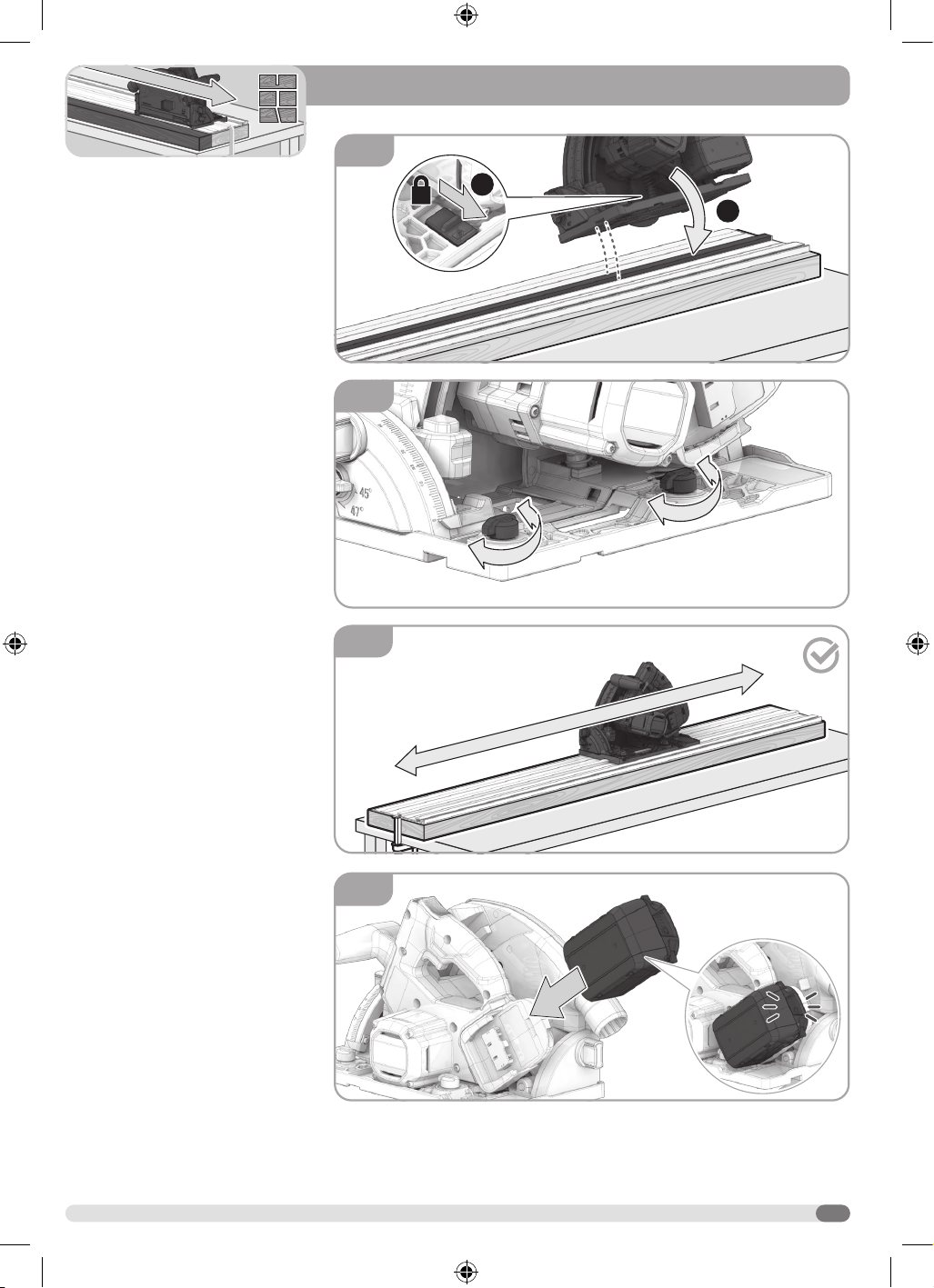 45°
47°