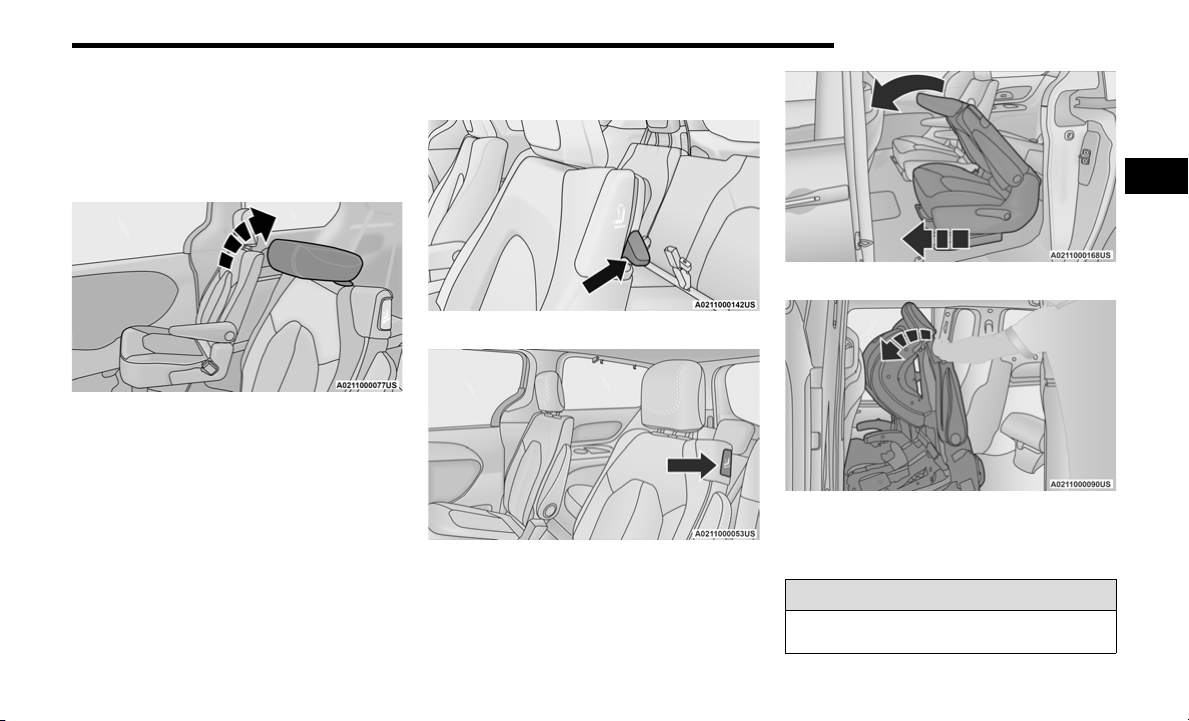 A0211000077US

A0211000142US

A0211000053US

A0211000168US

A0211000090US