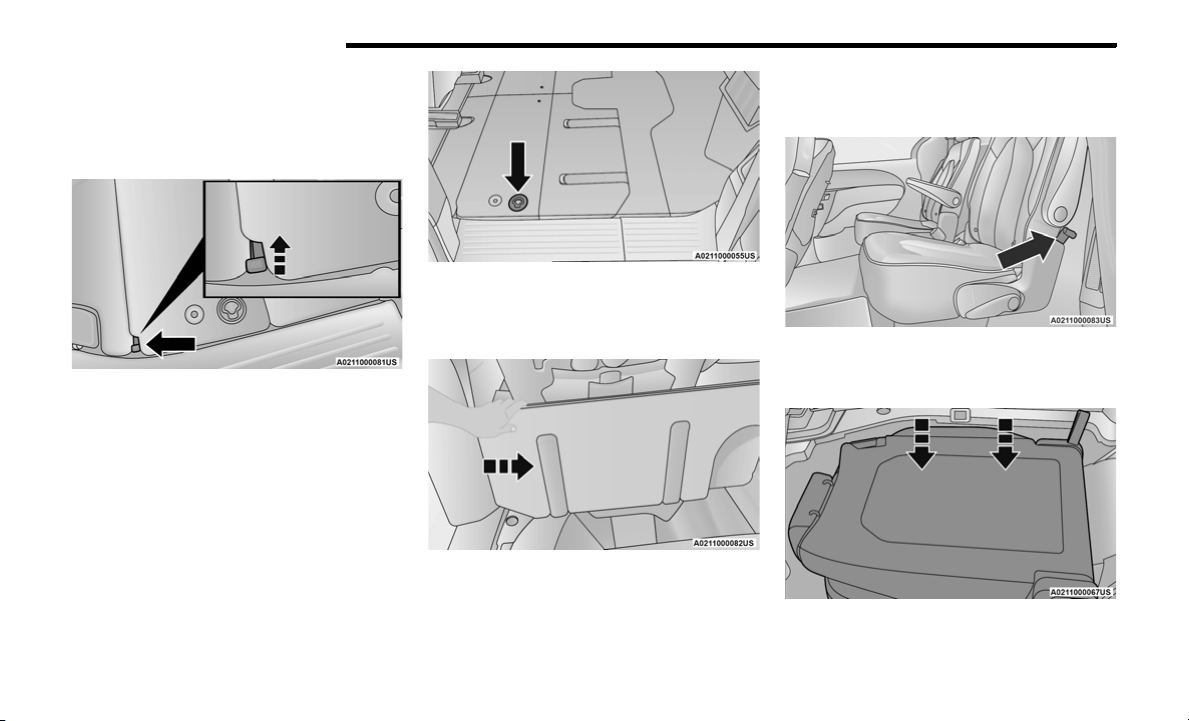 A0211000081US

A0211000055US

A0211000082US

A0211000083US

A0211000067US