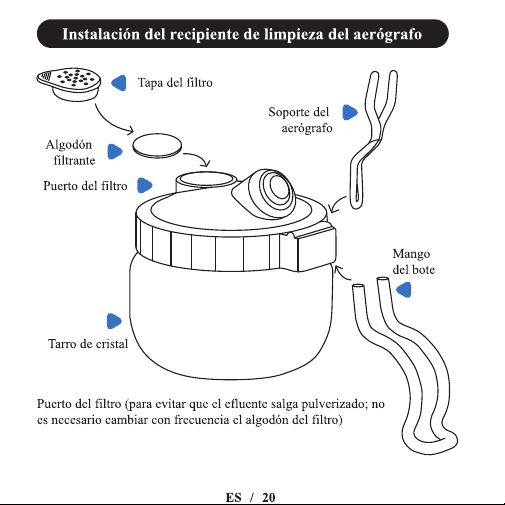 Instalación del recipiente de limpieza del aerógrafo

Tapa del filtro

Soporte del aerógrafo

Algodón filtrante

Puerto del filtro

Mango del bote

Tarro de cristal

Puerto del filtro (para evitar que el efluente salga pulverizado; no es necesario cambiar con frecuencia el algodón del filtro)

ES / 20