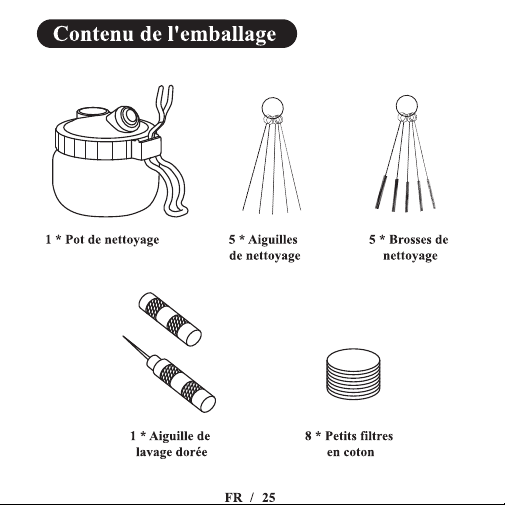 Contenu de l'emballage

1 * Pot de nettoyage

5 * Aiguilles de nettoyage

5 * Brosses de nettoyage

1 * Aiguille de lavage dorée

8 * Petits filtres en coton

FR / 25