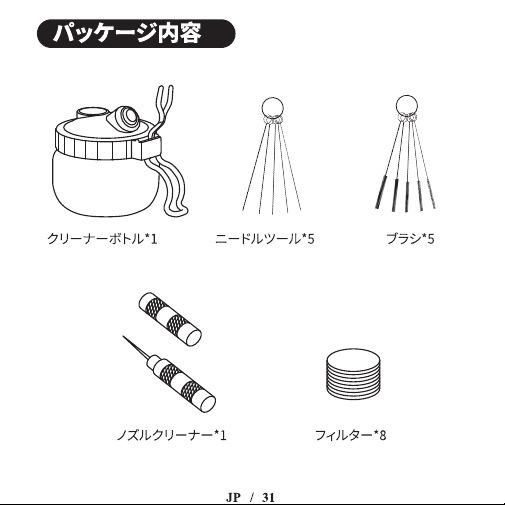 パッケージ内容

クリーナーボトル*1

ニードルツール*5

ブラシ*5

ノズルクリーナー*1

フィルター*8

JP / 31