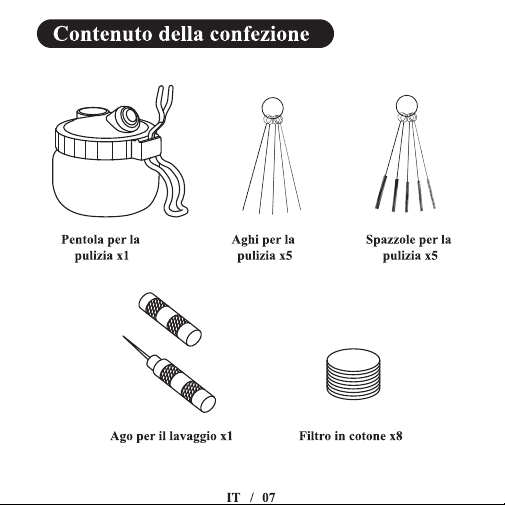 Contenuto della confezione

Pentola per la pulizia x1

Aghi per la pulizia x5

Spazzole per la pulizia x5

Ago per il lavaggio x1

Filtro in cotone x8

IT / 07