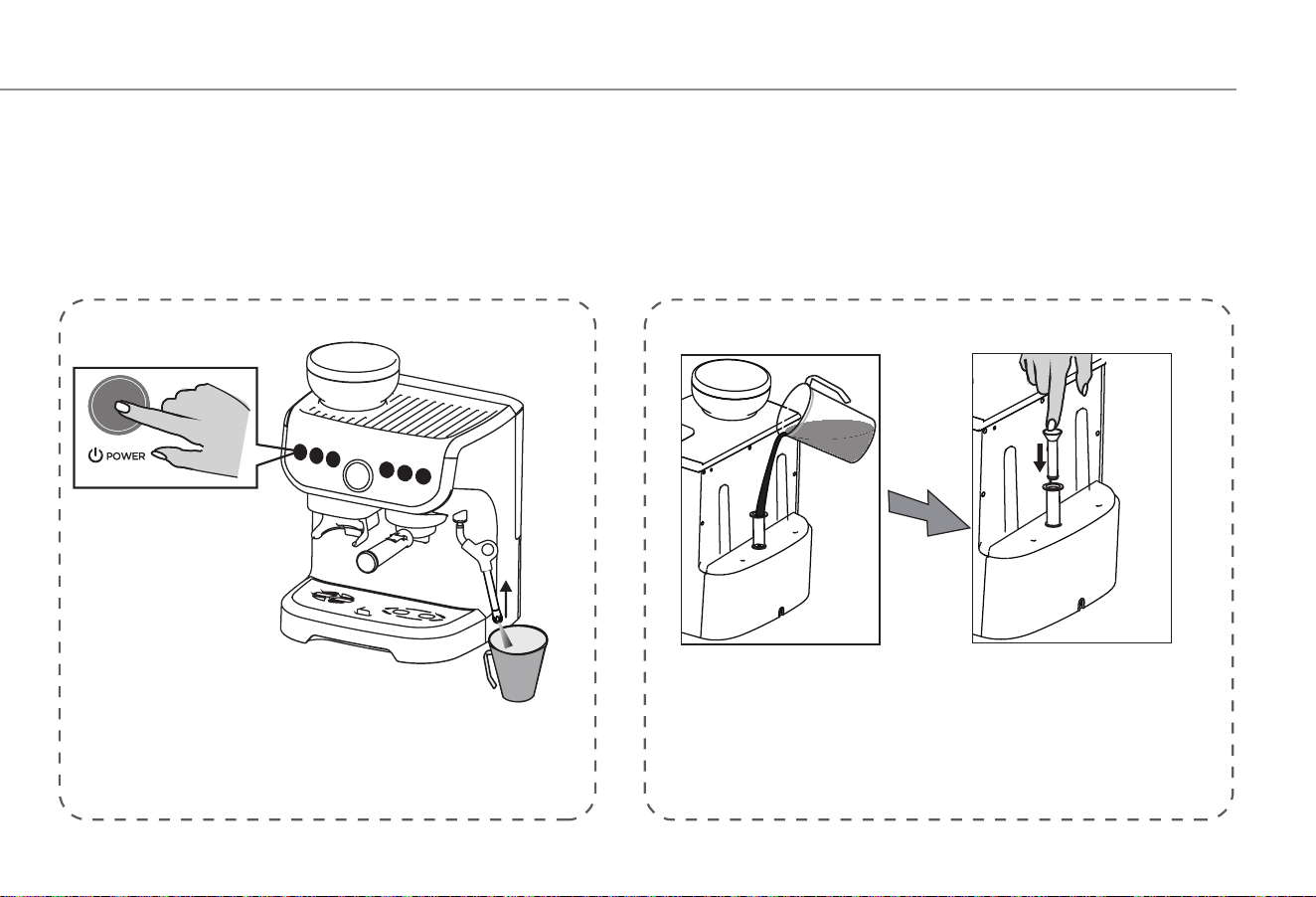 POWER