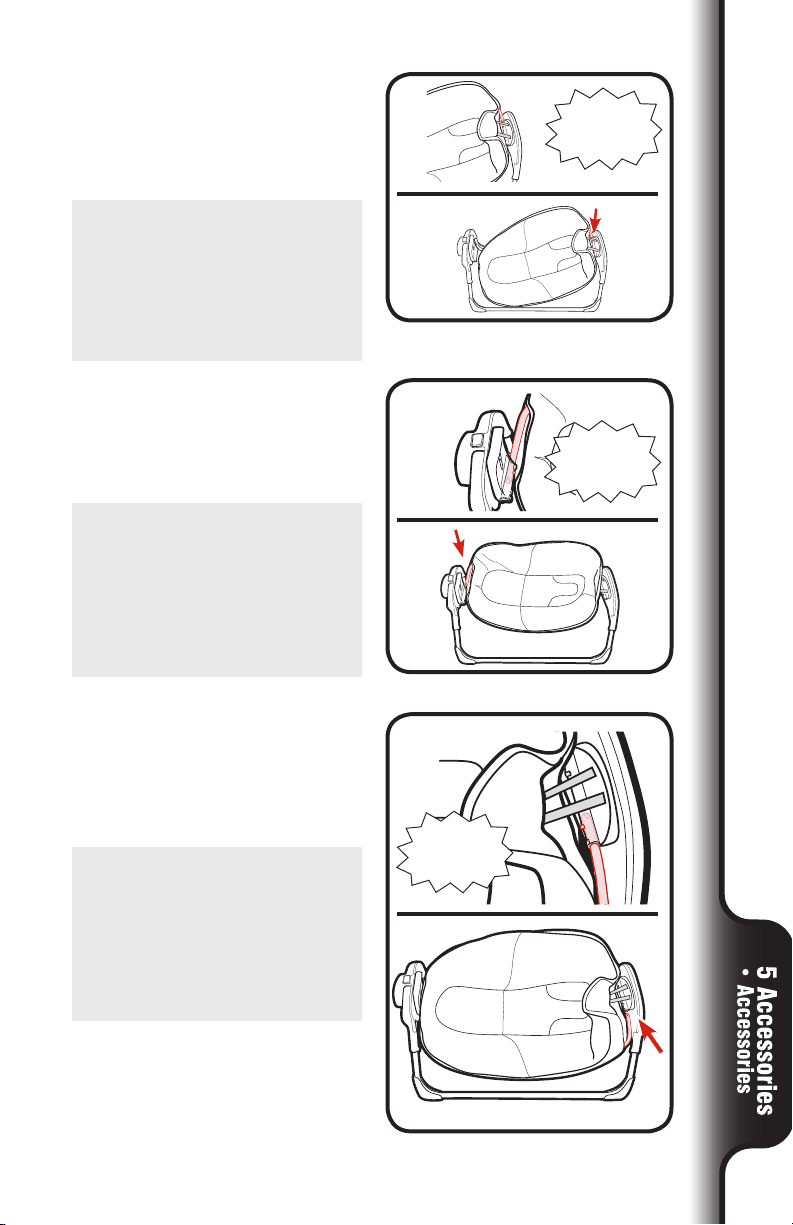 5 Accessories
• Accessories