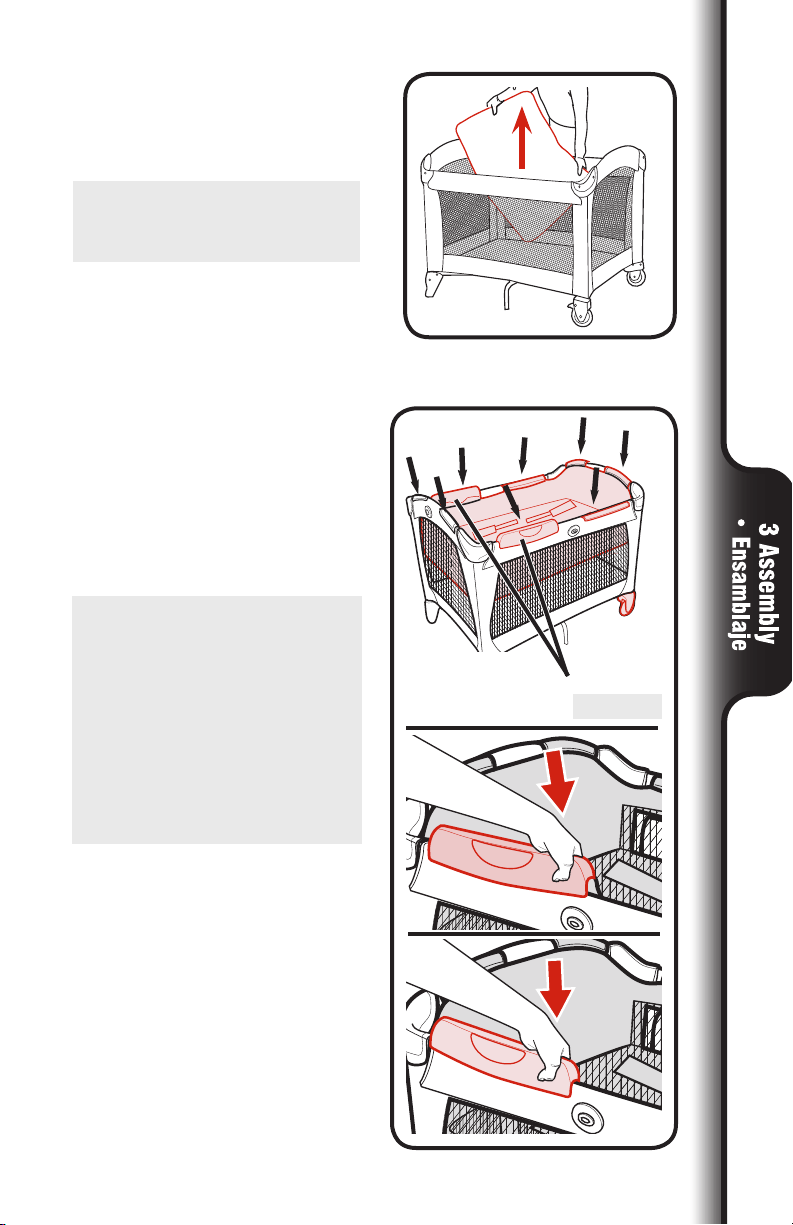 3 Assembly • Ensamblaje