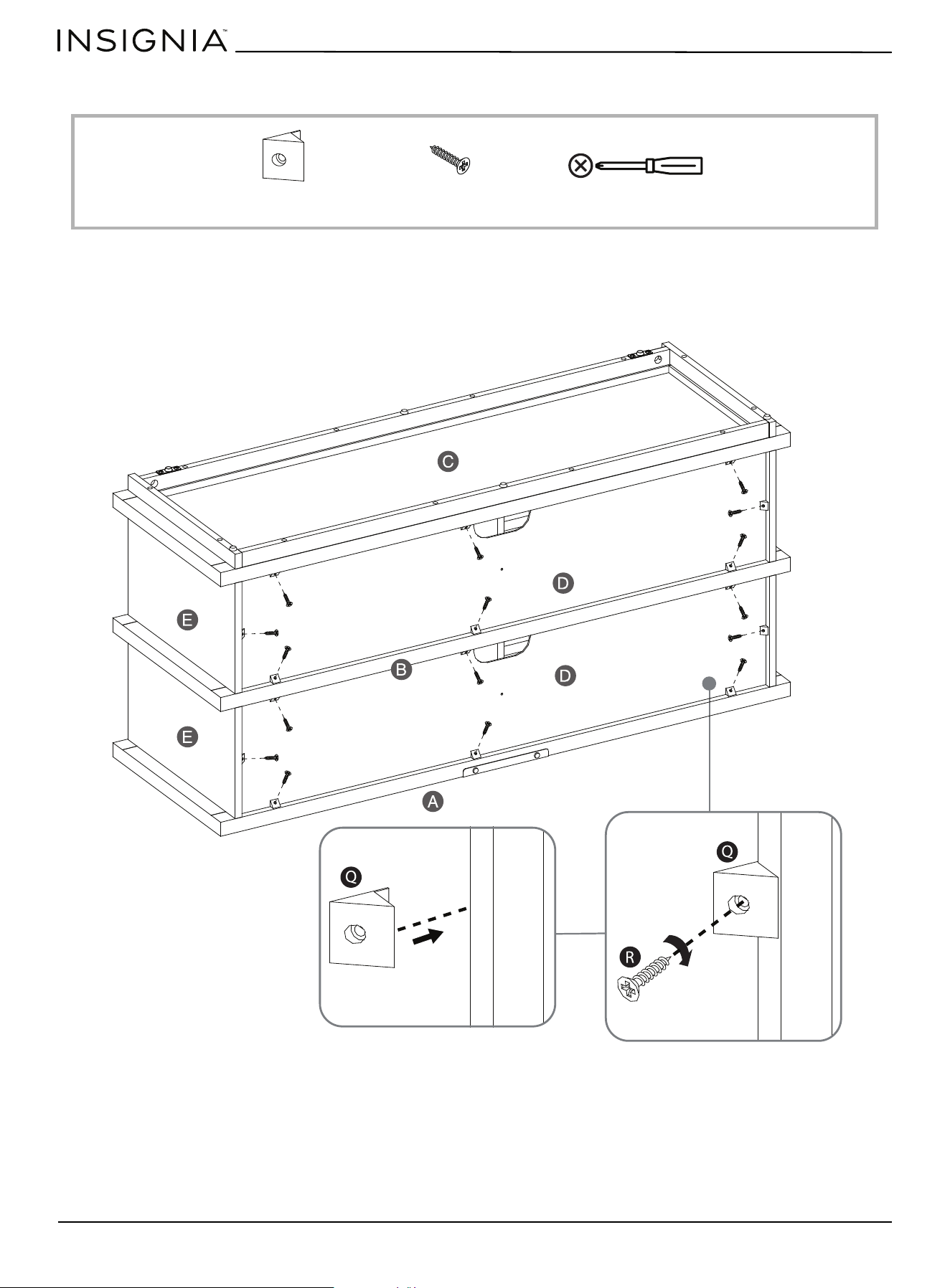 INSIGNIA™

C

D

E

B

D

E

A

Q

Q

R